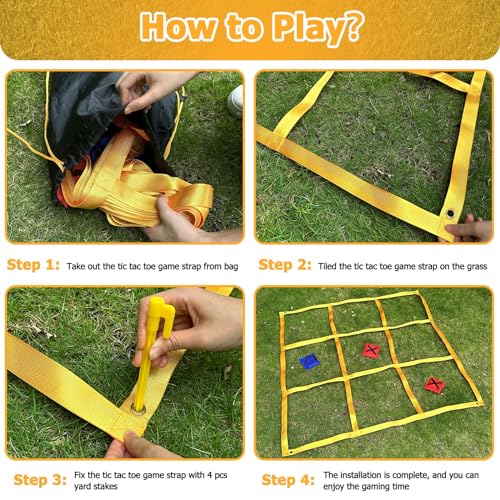 How to Play?

Step 1: Take out the tic tac toe game strap from bag

Step 2: Tiled the tic tac toe game strap on the grass

Step 3: Fix the tic tac toe game strap with 4 pcs yard stakes

Step 4: The installation is complete, and you can enjoy the gaming time