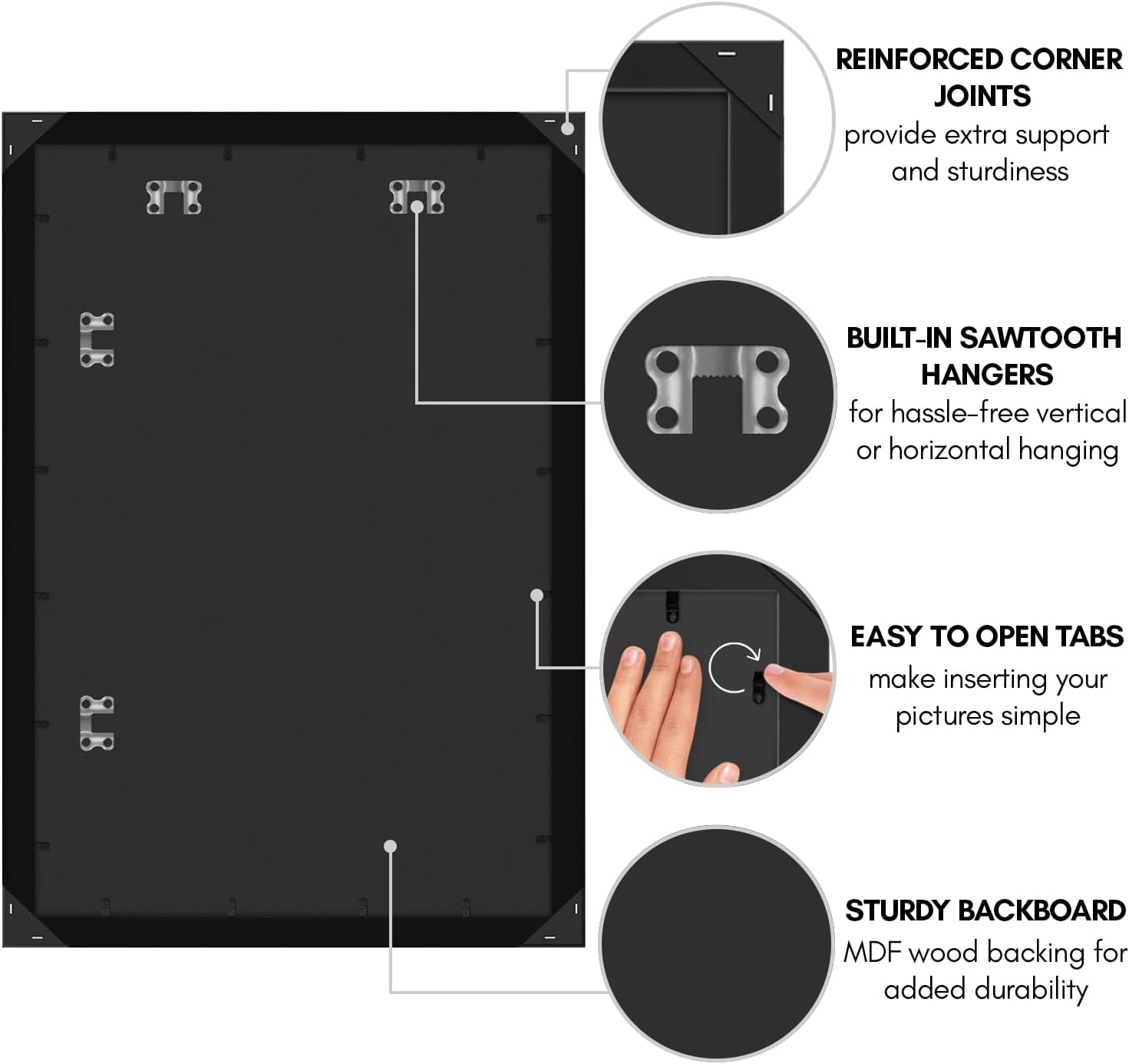 REINFORCED CORNER JOINTS
provide extra support and sturdiness

BUILT-IN SAWTOOTH HANGERS
for hassle-free vertical or horizontal hanging

EASY TO OPEN TABS
make inserting your pictures simple

STURDY BACKBOARD
MDF wood backing for added durability