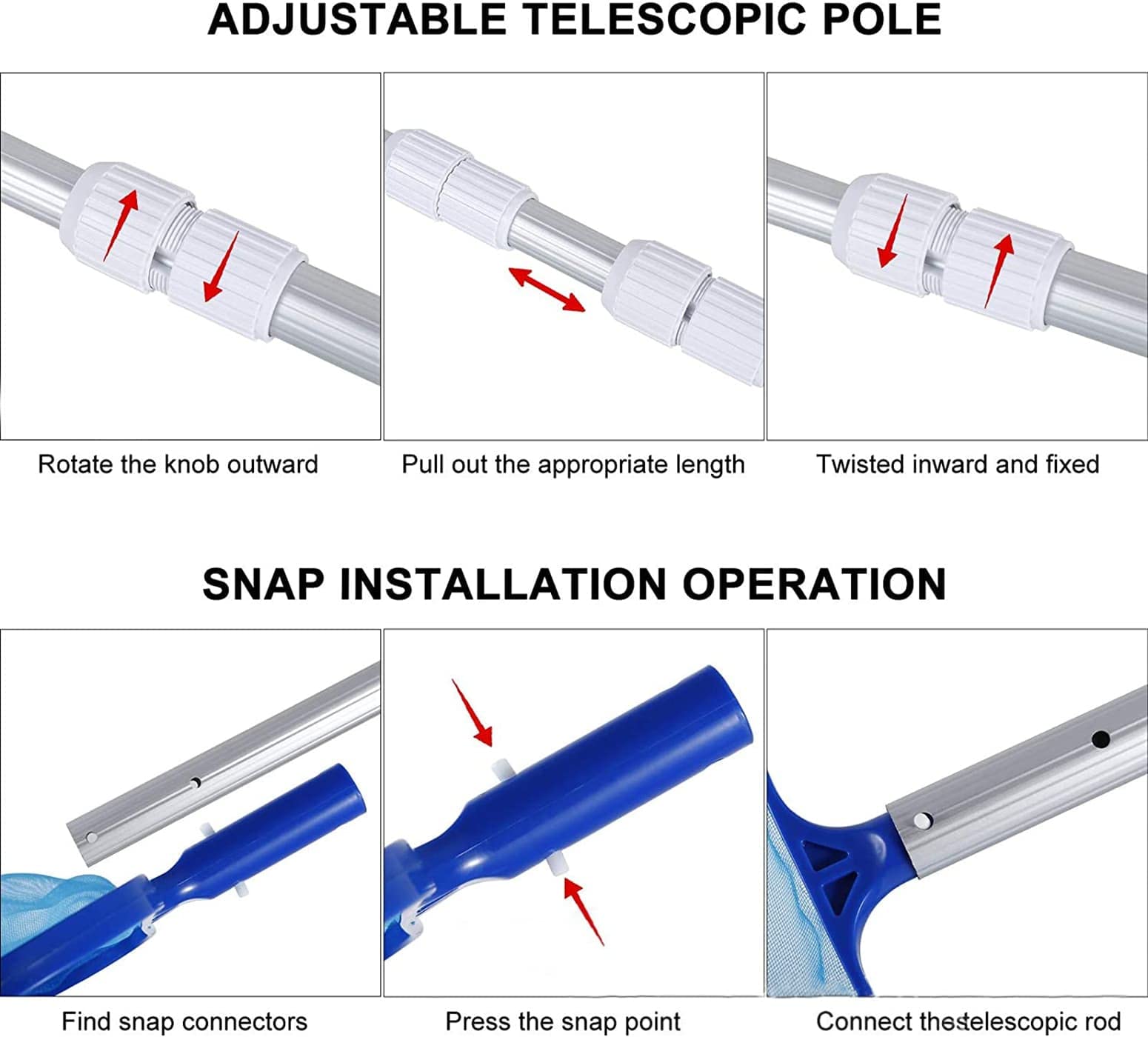 ADJUSTABLE TELESCOPIC POLE

Rotate the knob outward

Pull out the appropriate length

Twisted inward and fixed

SNAP INSTALLATION OPERATION

Find snap connectors

Press the snap point

Connect the telescopic rod