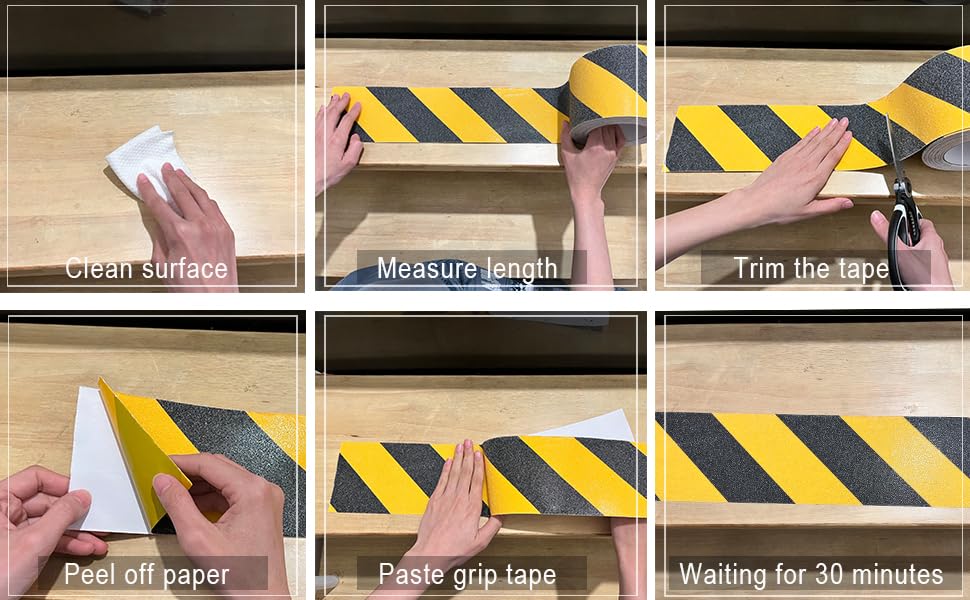 Clean surface

Measure length

Trim the tape

Peel off paper

Paste grip tape

Waiting for 30 minutes