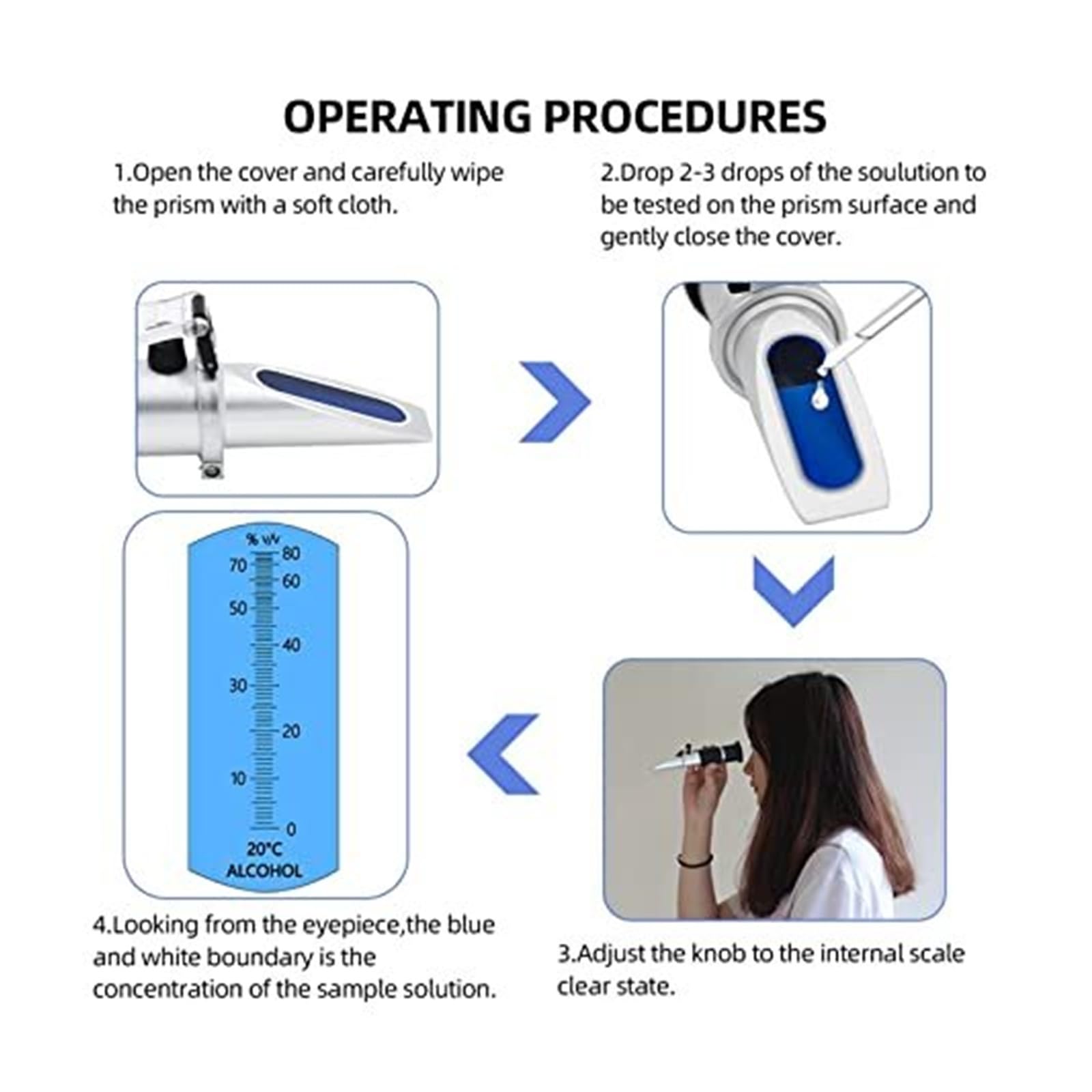 OPERATING PROCEDURES

1.Open the cover and carefully wipe the prism with a soft cloth.

2.Drop 2-3 drops of the soulution to be tested on the prism surface and gently close the cover.

% v/v
80
70
60
50
40
30
20
10
0
20°C
ALCOHOL

4.Looking from the eyepiece,the blue and white boundary is the concentration of the sample solution.

3.Adjust the knob to the internal scale clear state.