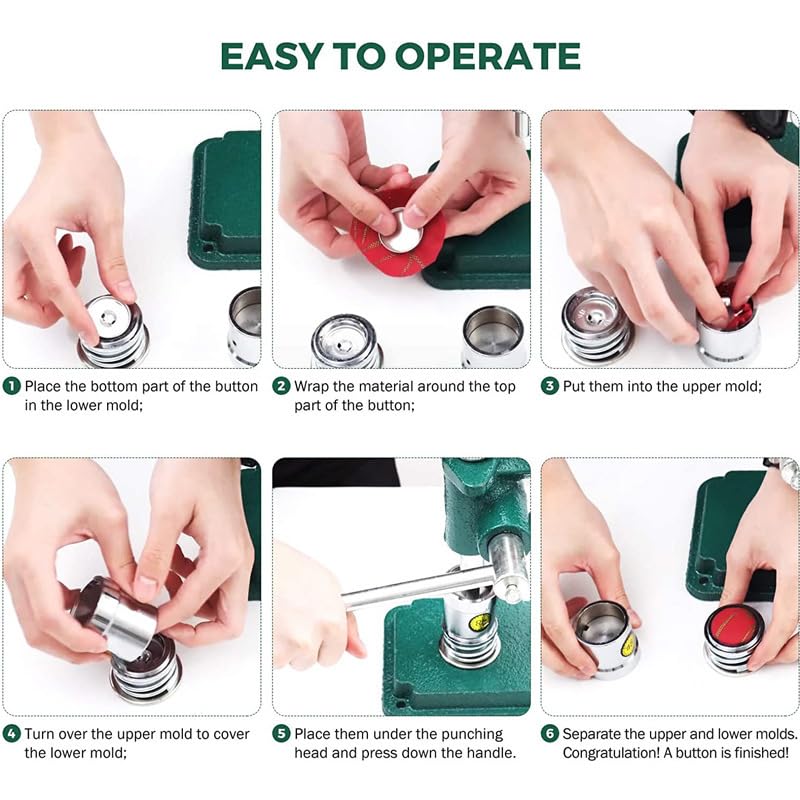 EASY TO OPERATE

1 Place the bottom part of the button in the lower mold;

2 Wrap the material around the top part of the button;

3 Put them into the upper mold;

4 Turn over the upper mold to cover the lower mold;

5 Place them under the punching head and press down the handle.

6 Separate the upper and lower molds. Congratulation! A button is finished!