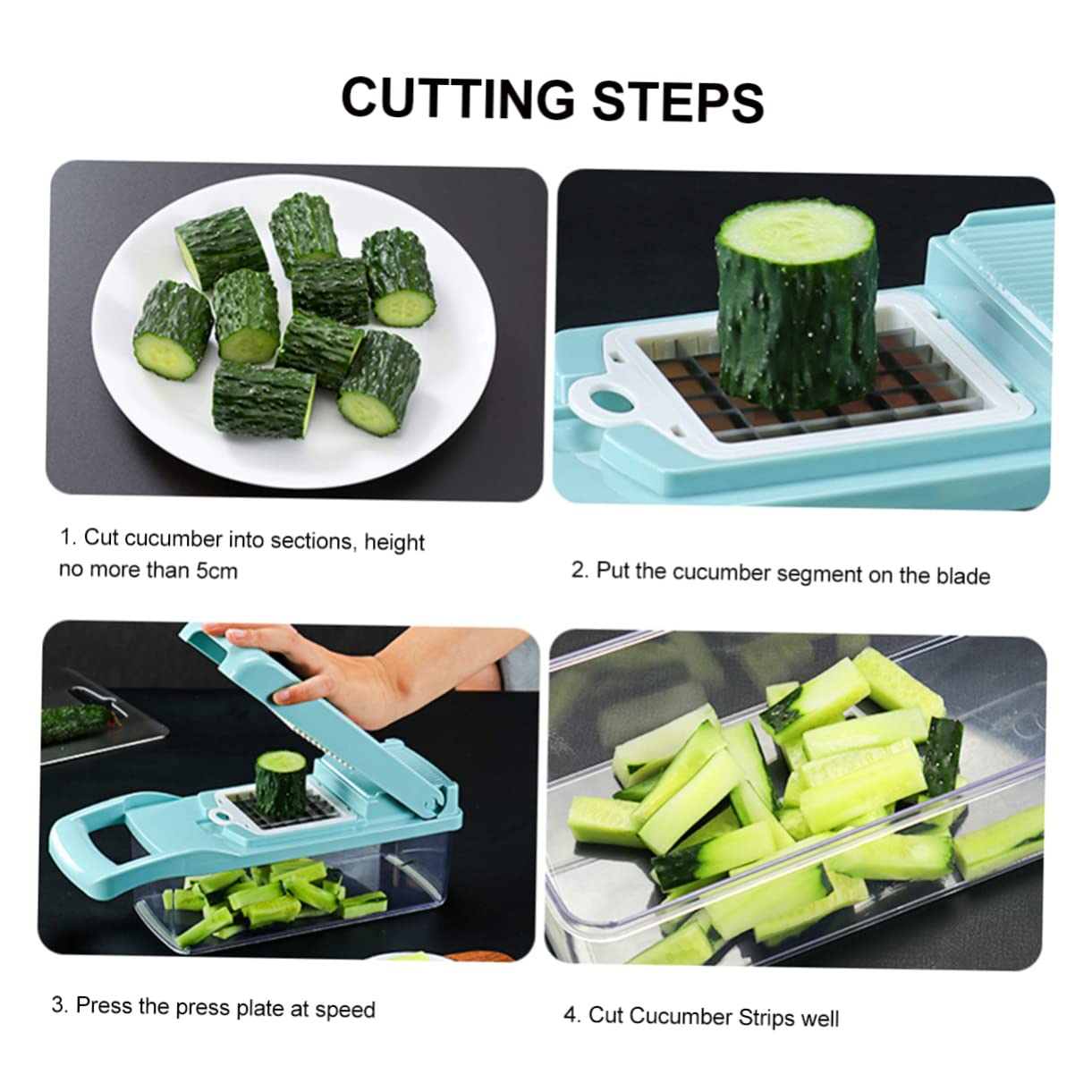 CUTTING STEPS

1. Cut cucumber into sections, height no more than 5cm

2. Put the cucumber segment on the blade

3. Press the press plate at speed

4. Cut Cucumber Strips well