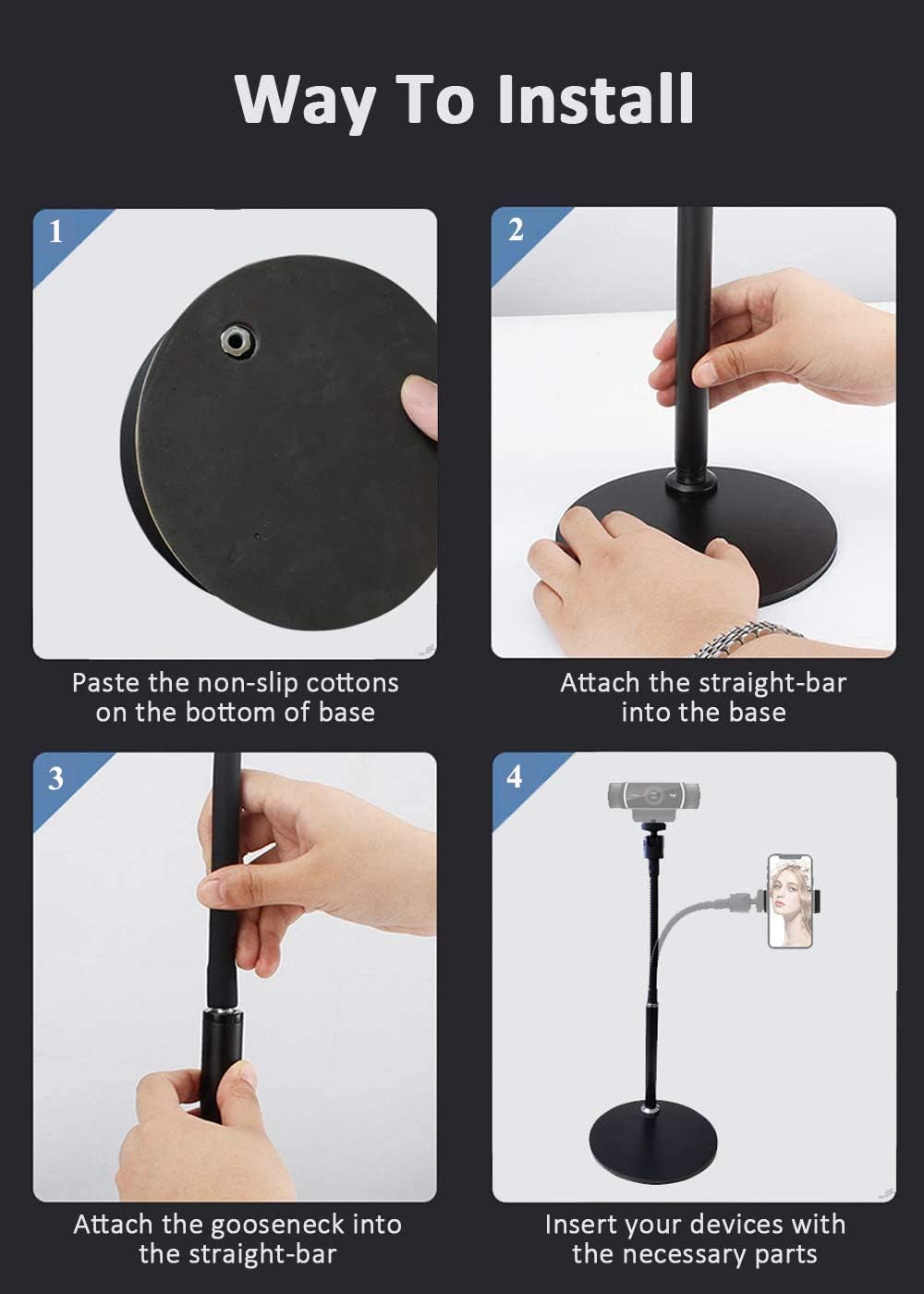 Way To Install

1

Paste the non-slip cottons on the bottom of base

2

Attach the straight-bar into the base

3

Attach the gooseneck into the straight-bar

4

Insert your devices with the necessary parts