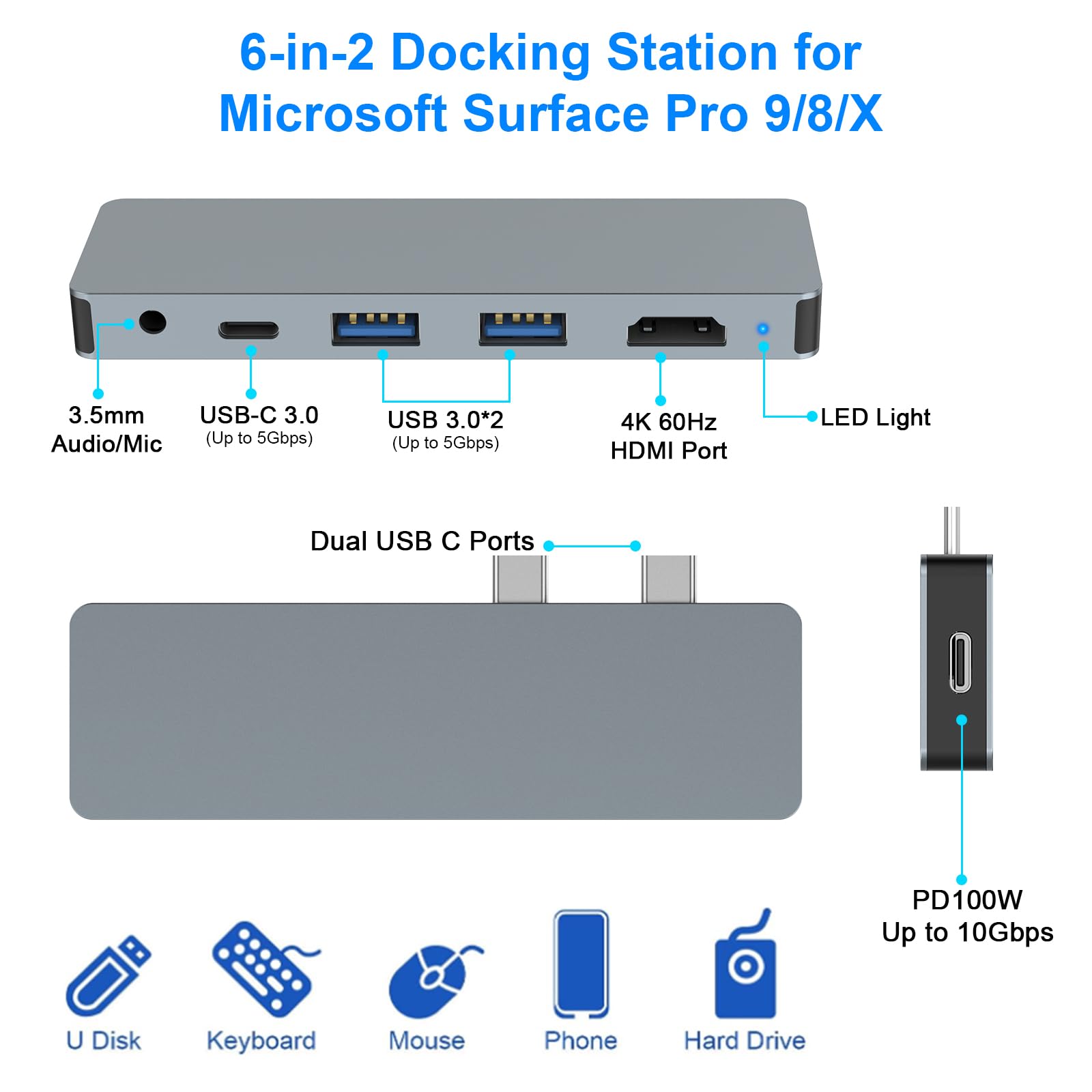 6-in-2 Docking Station for Microsoft Surface Pro 9/8/X

3.5mm Audio/Mic

USB-C 3.0
(Up to 5Gbps)

USB 3.0*2
(Up to 5Gbps)

4K 60Hz HDMI Port

LED Light

Dual USB C Ports

PD100W
Up to 10Gbps

U Disk

Keyboard

Mouse

Phone

Hard Drive