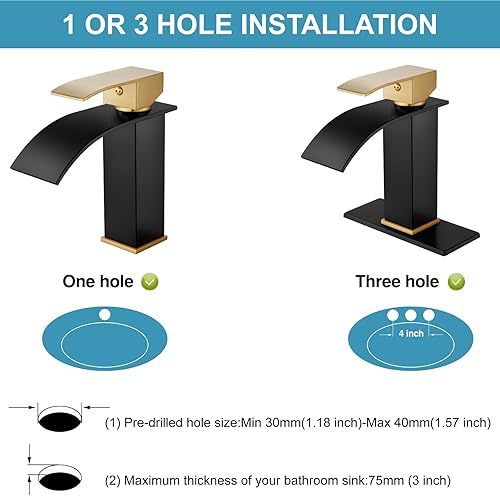 1 OR 3 HOLE INSTALLATION

One hole

Three hole

4 inch

(1) Pre-drilled hole size:Min 30mm(1.18 inch)-Max 40mm(1.57 inch)

(2) Maximum thickness of your bathroom sink:75mm (3 inch)