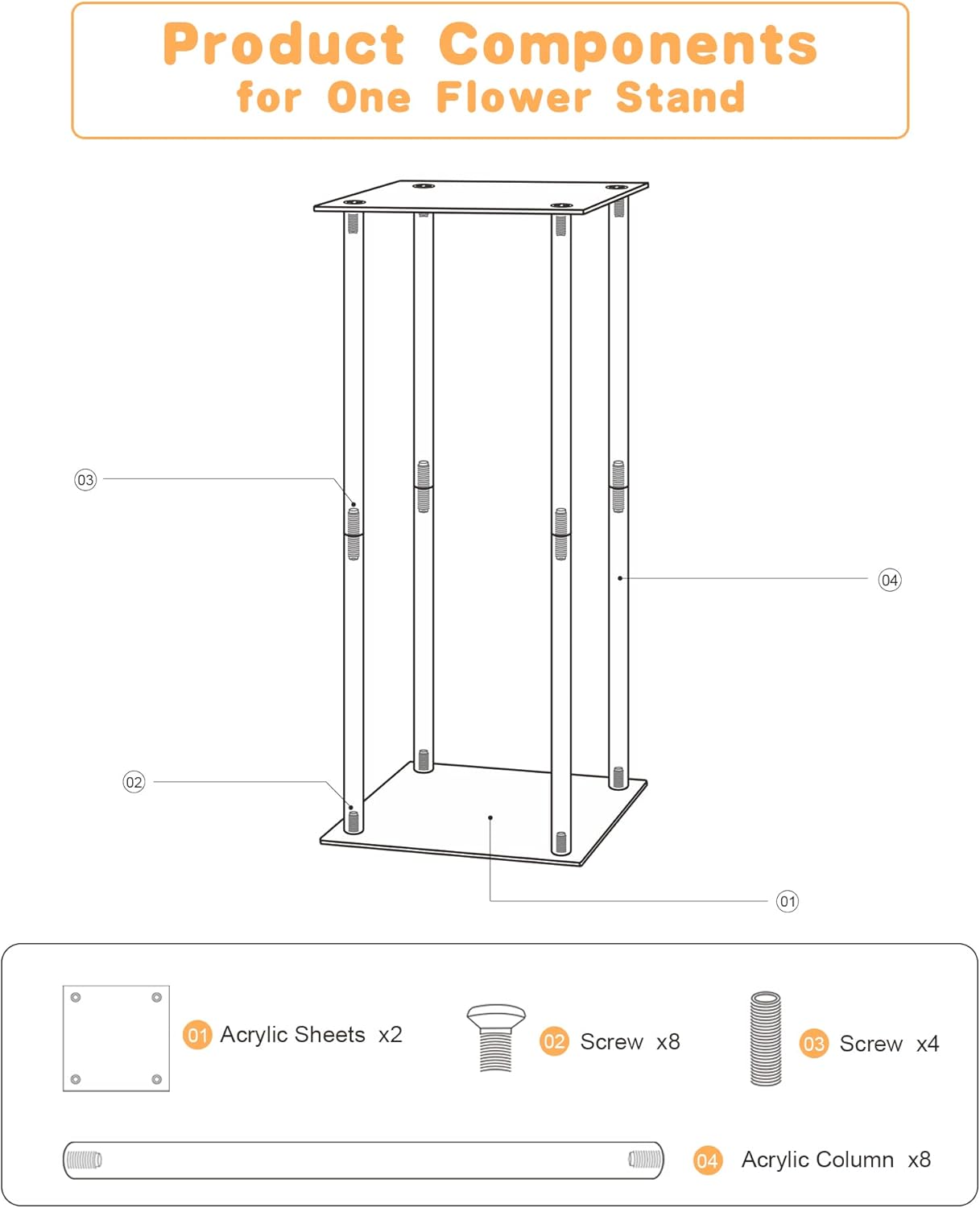 Product Components
for One Flower Stand

03

04

02

01

01 Acrylic Sheets x2

02 Screw x8

03 Screw x4

04 Acrylic Column x8