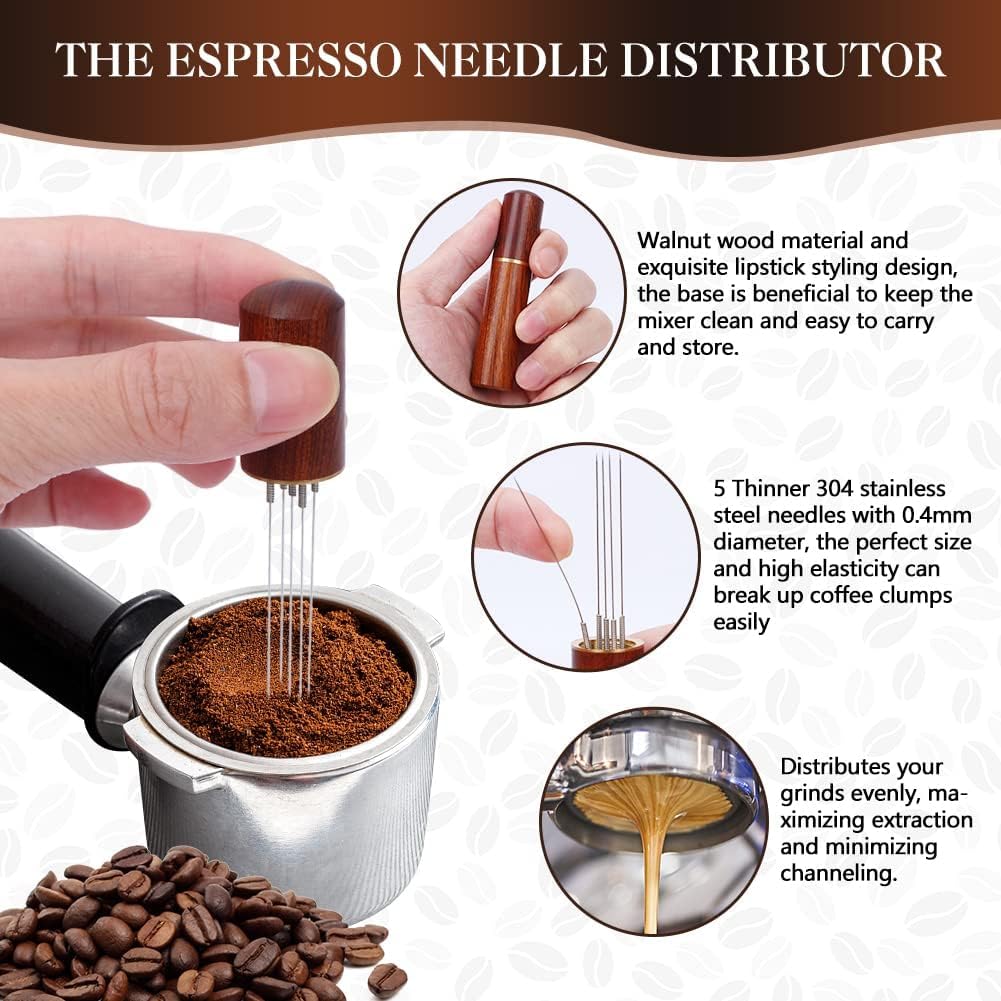 THE ESPRESSO NEEDLE DISTRIBUTOR

Walnut wood material and exquisite lipstick styling design, the base is beneficial to keep the mixer clean and easy to carry and store.

5 Thinner 304 stainless steel needles with 0.4mm diameter, the perfect size and high elasticity can break up coffee clumps easily

Distributes your grinds evenly, maximizing extraction and minimizing channeling.