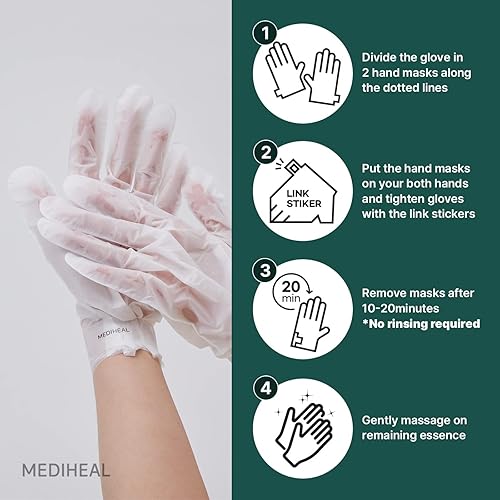 MEDIHEAL

MEDIHEAL

1

Divide the glove in 2 hand masks along the dotted lines

2

LINK STIKER

Put the hand masks on your both hands and tighten gloves with the link stickers

3

20 min

Remove masks after 10-20minutes
*No rinsing required

4

Gently massage on remaining essence