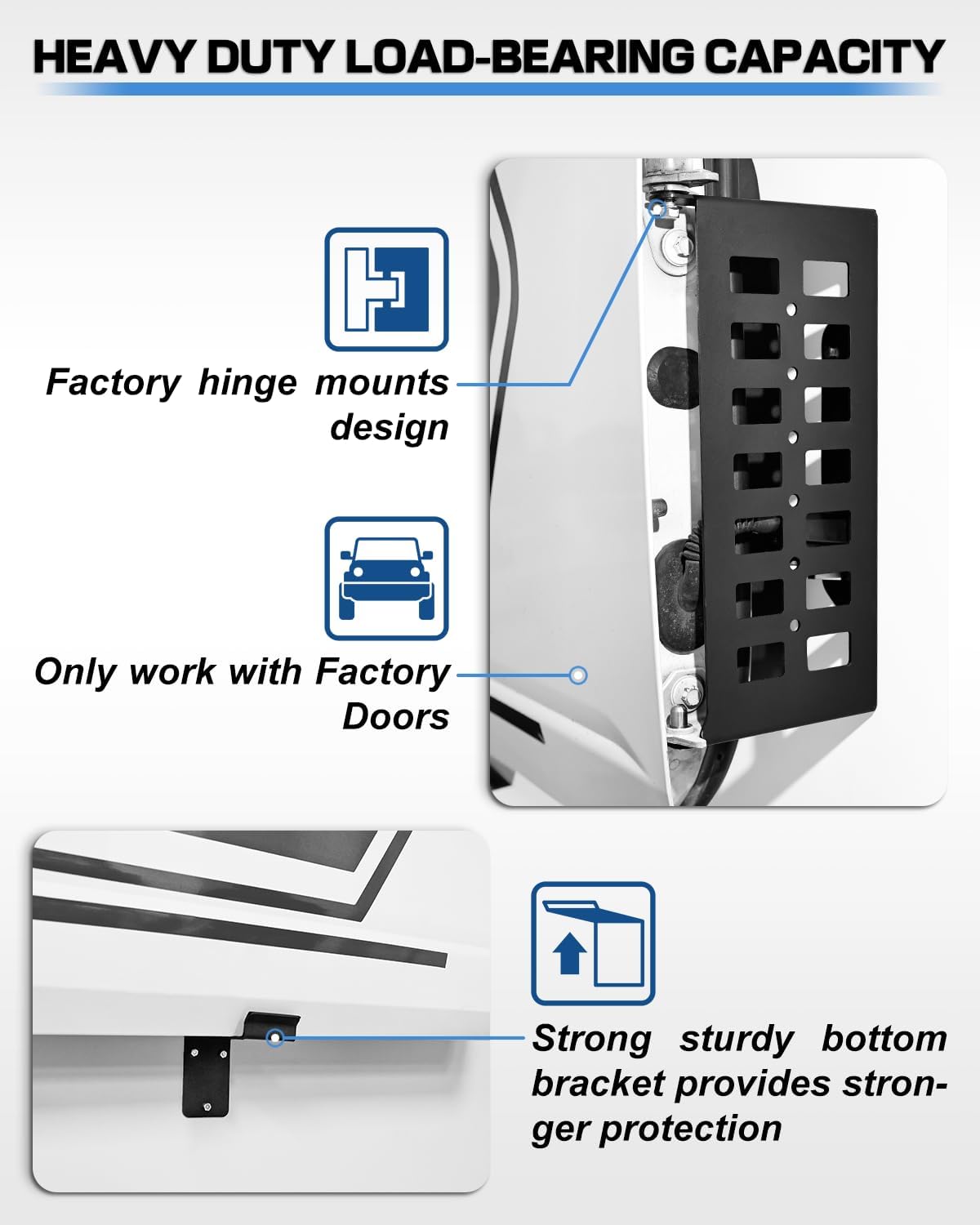 HEAVY DUTY LOAD-BEARING CAPACITY

Factory hinge mounts design

Only work with Factory Doors

Strong sturdy bottom bracket provides stronger protection