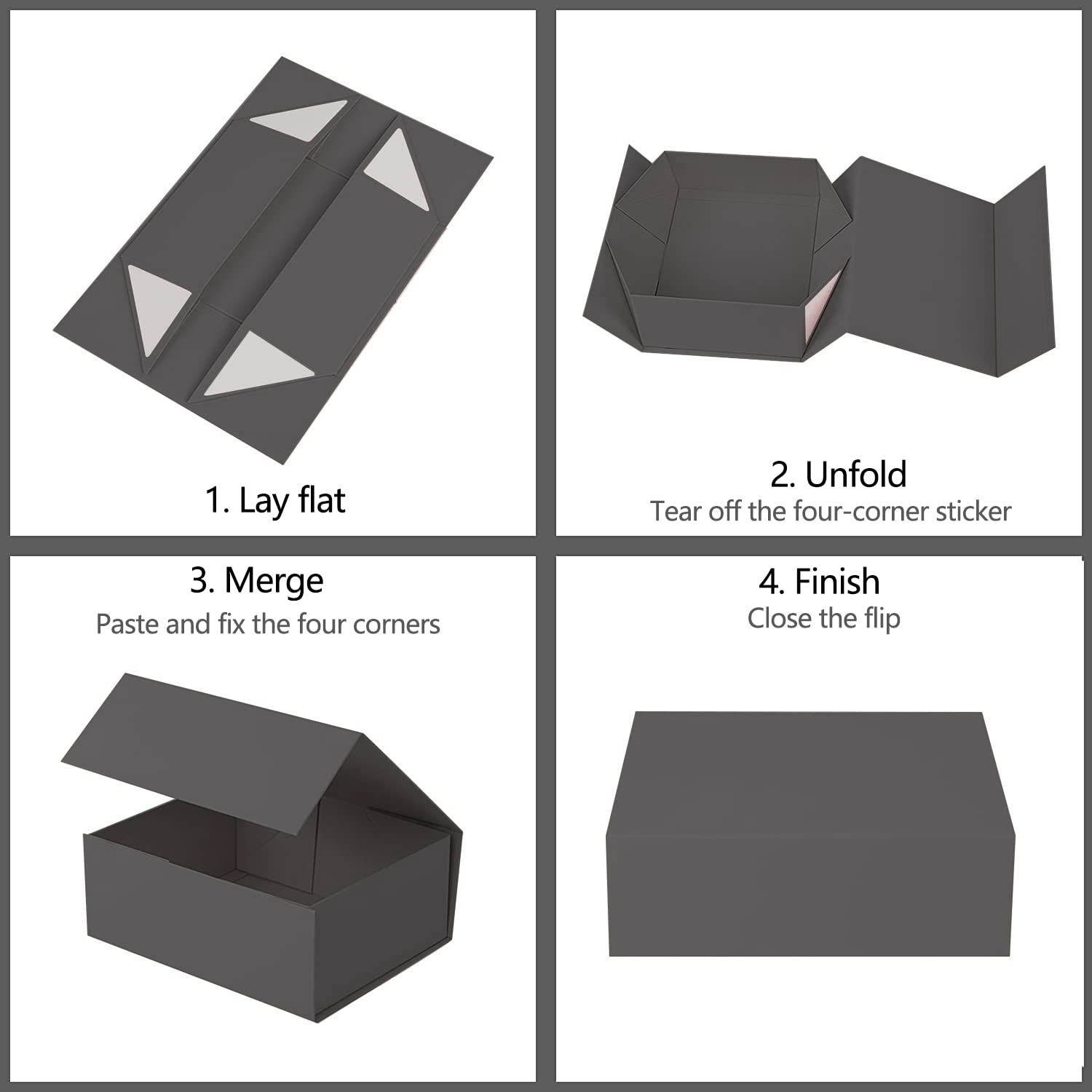 1. Lay flat

2. Unfold
Tear off the four-corner sticker

3. Merge
Paste and fix the four corners

4. Finish
Close the flip