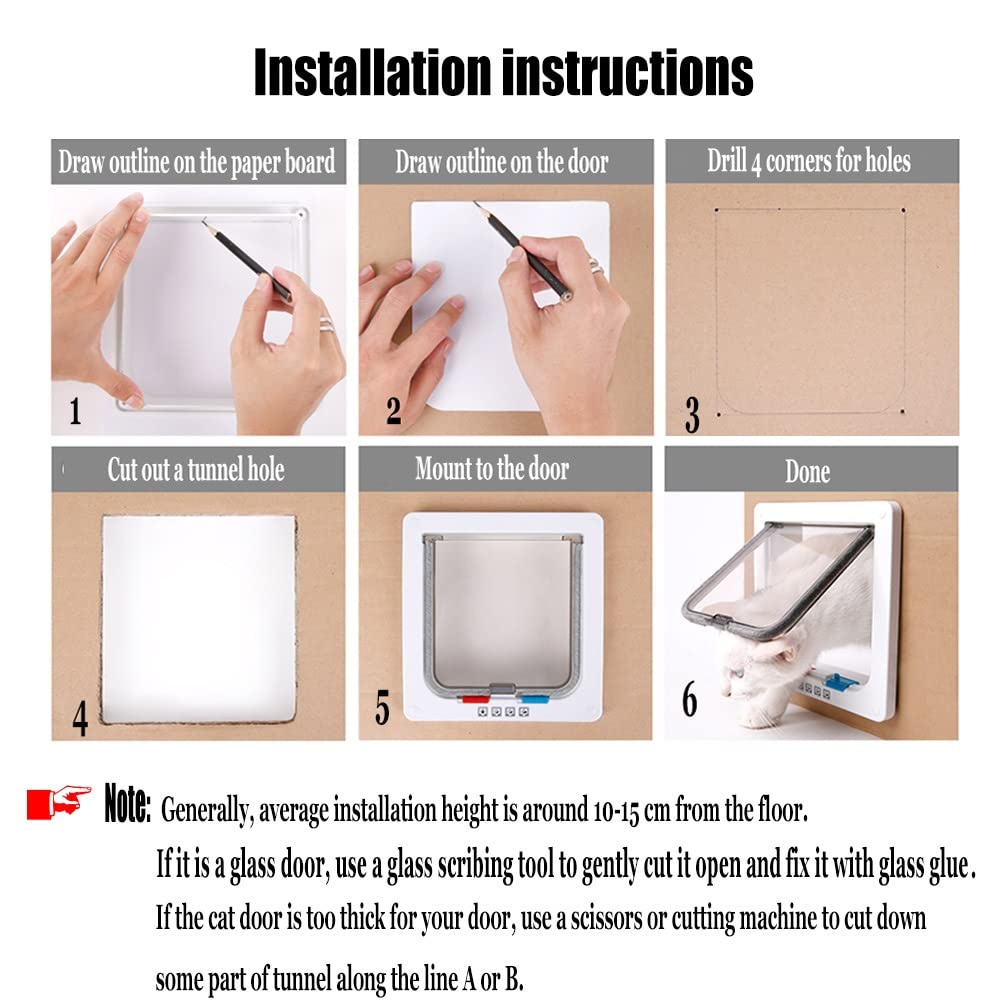 Installation instructions

Draw outline on the paper board

1

Draw outline on the door

2

Drill 4 corners for holes

3

Cut out a tunnel hole

4

Mount to the door

5

Done

6

Note: Generally, average installation height is around 10-15 cm from the floor.
If it is a glass door, use a glass scribing tool to gently cut it open and fix it with glass glue.
If the cat door is too thick for your door, use a scissors or cutting machine to cut down some part of tunnel along the line A or B.