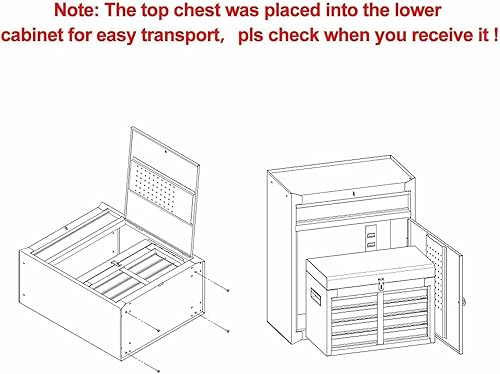 Note: The top chest was placed into the lower cabinet for easy transport,   pls check when you receive it !