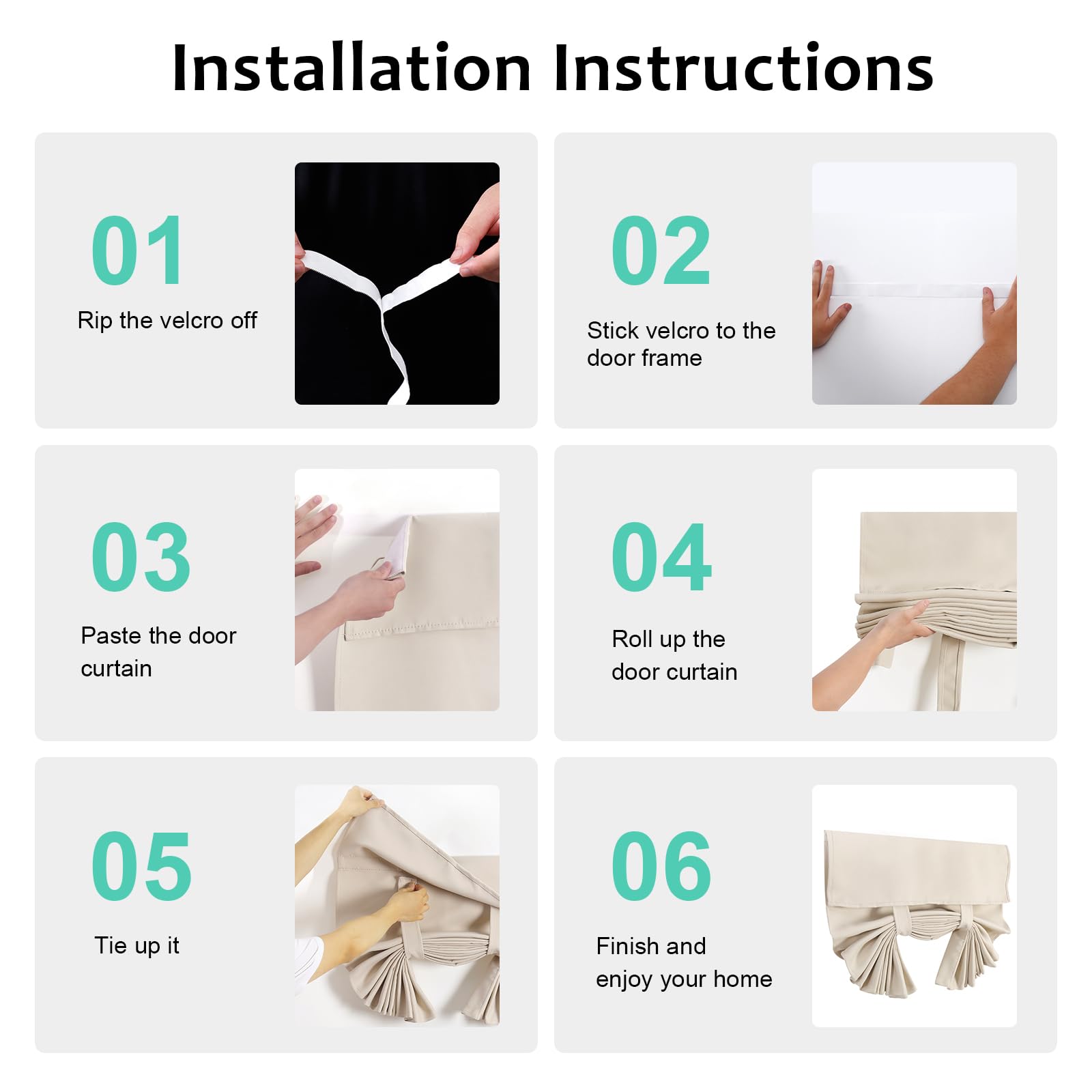 Installation Instructions

01
Rip the velcro off

02
Stick velcro to the door frame

03
Paste the door curtain

04
Roll up the door curtain

05
Tie up it

06
Finish and enjoy your home