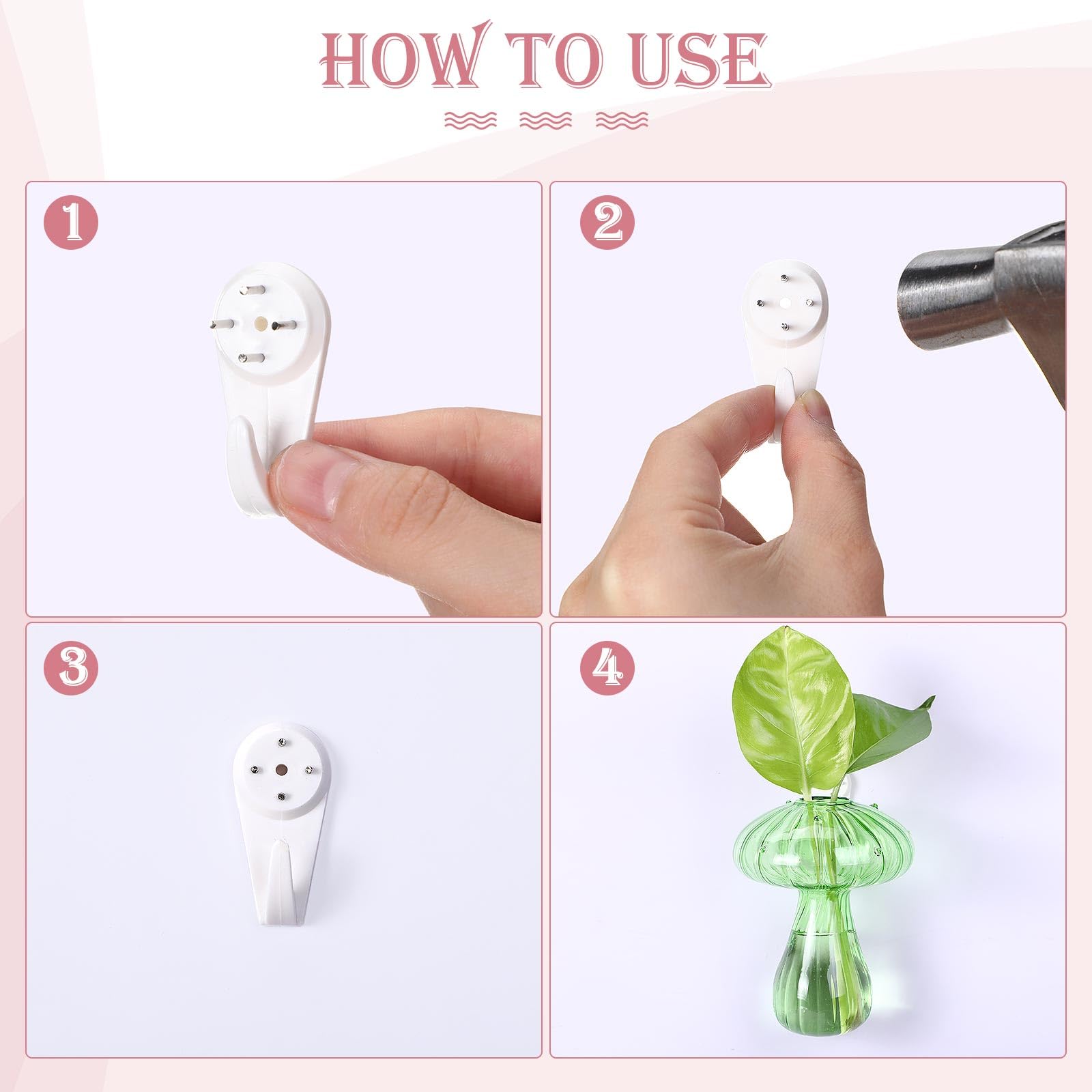 HOW TO USE

1

2

3

4