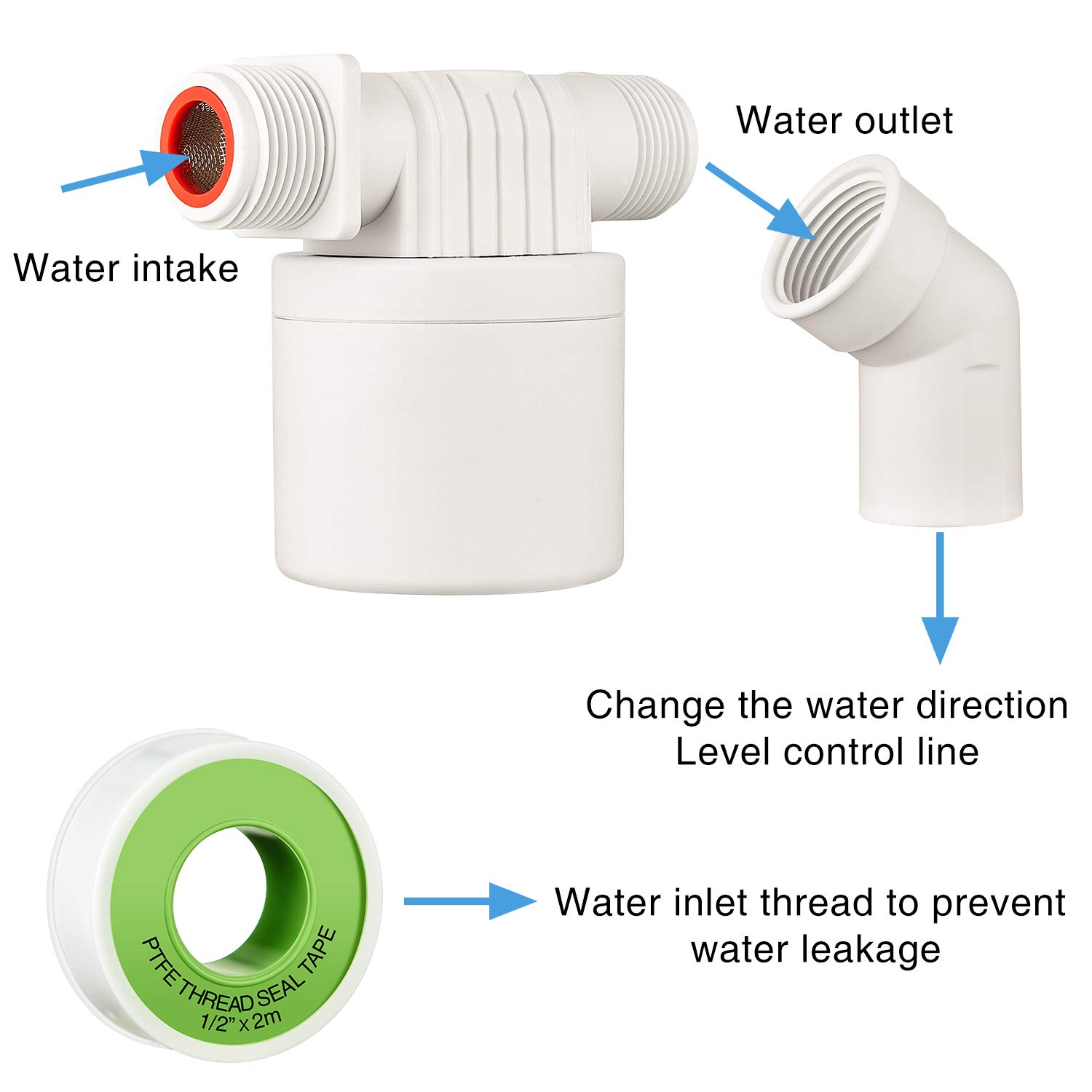 Water outlet

Water intake

Change the water direction
Level control line

PTFE THREAD SEAL TAPE
1/2" x 2m

Water inlet thread to prevent water leakage