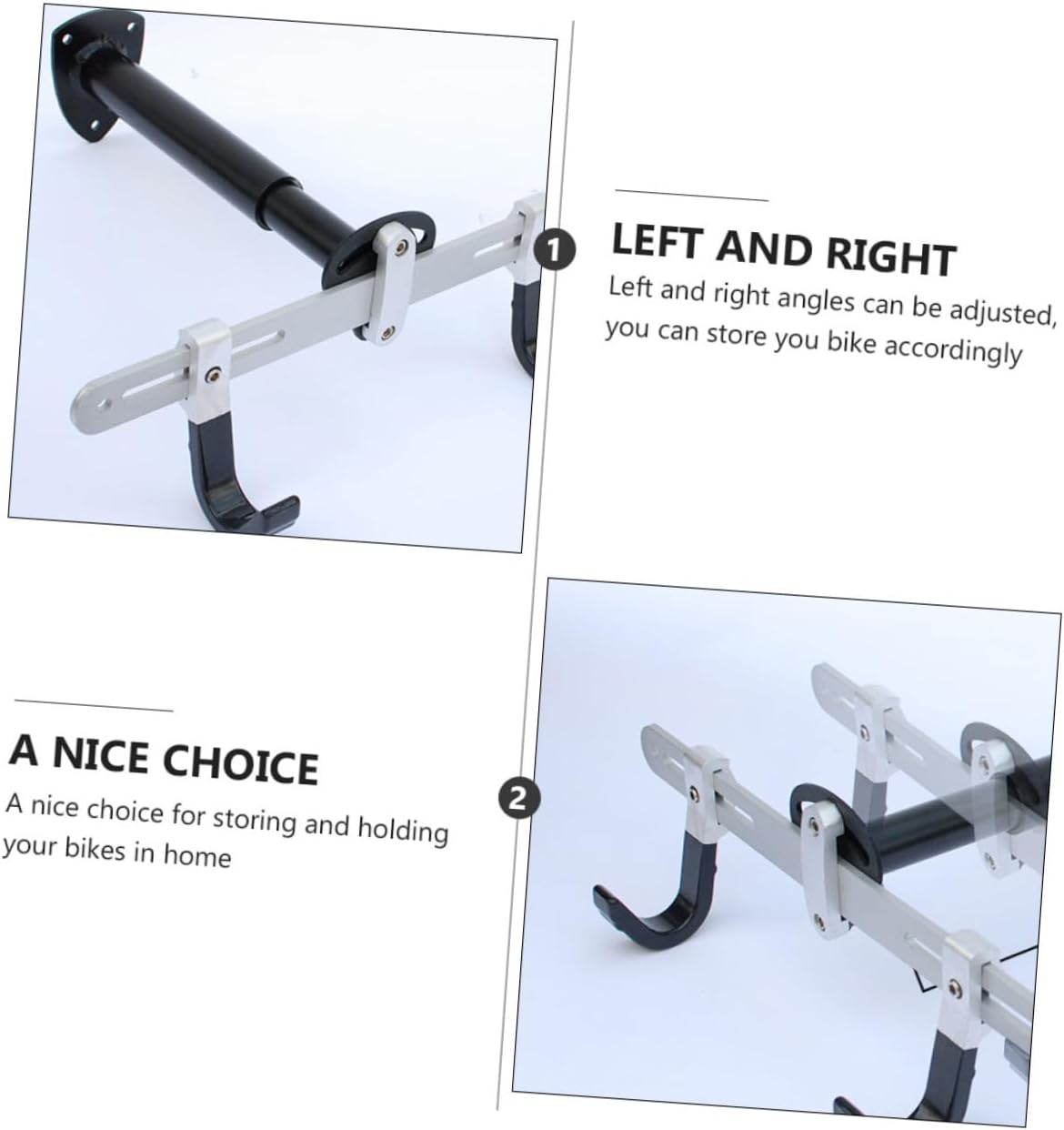 1

LEFT AND RIGHT

Left and right angles can be adjusted, you can store you bike accordingly

A NICE CHOICE

A nice choice for storing and holding your bikes in home

2