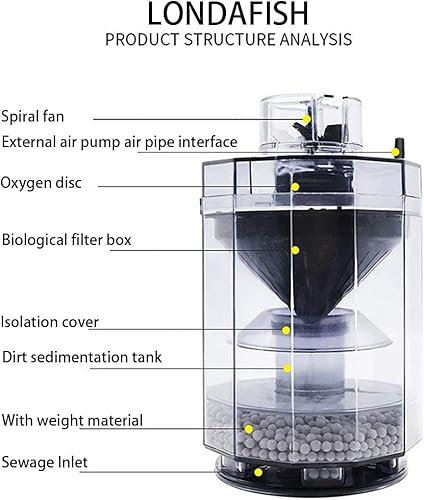 LONDAFISH
PRODUCT STRUCTURE ANALYSIS

Spiral fan
External air pump air pipe interface
Oxygen disc
Biological filter box
Isolation cover
Dirt sedimentation tank
With weight material
Sewage Inlet