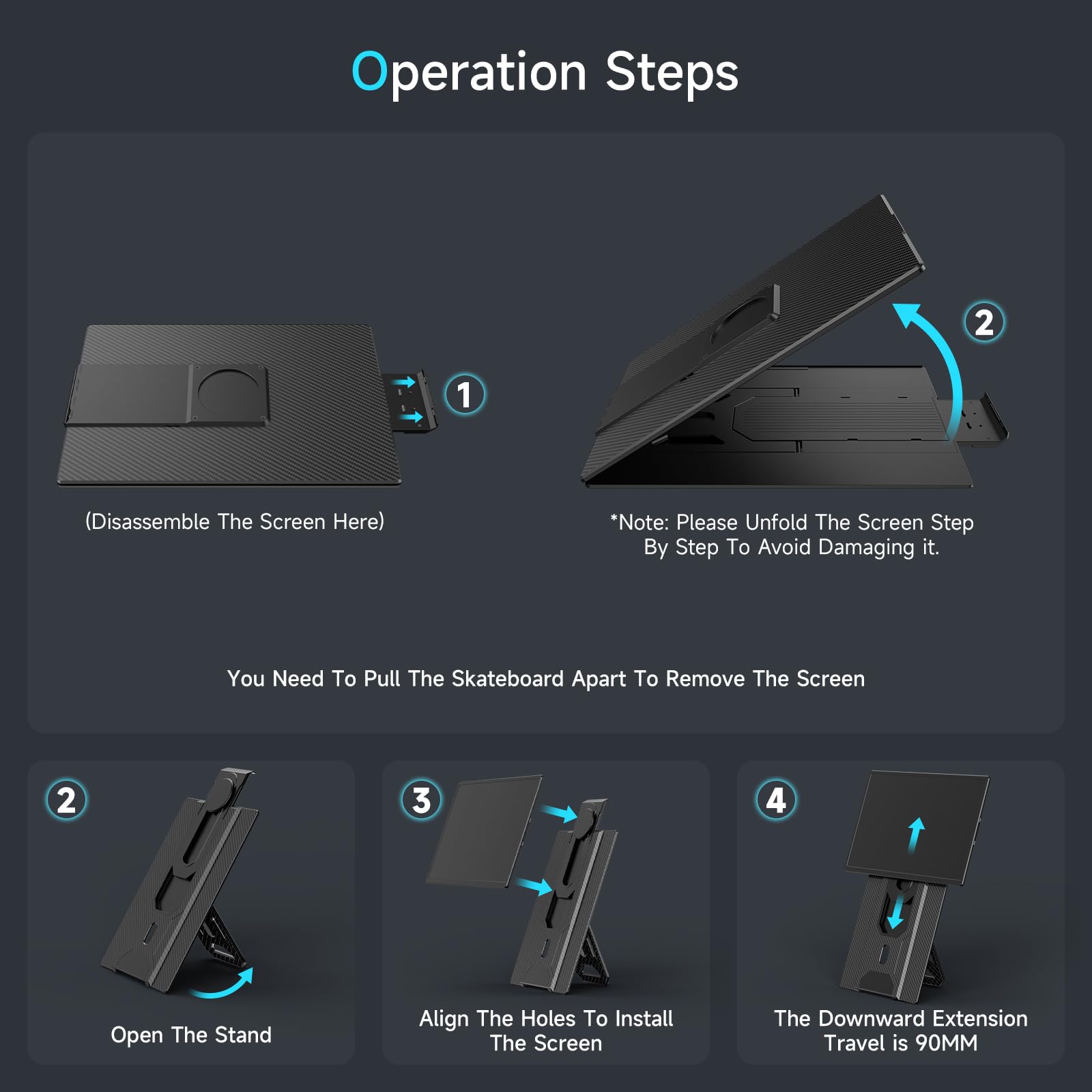 Operation Steps

1

(Disassemble The Screen Here)

2

*Note: Please Unfold The Screen Step By Step To Avoid Damaging it.

You Need To Pull The Skateboard Apart To Remove The Screen

2

Open The Stand

3

Align The Holes To Install The Screen

4

The Downward Extension Travel is 90MM