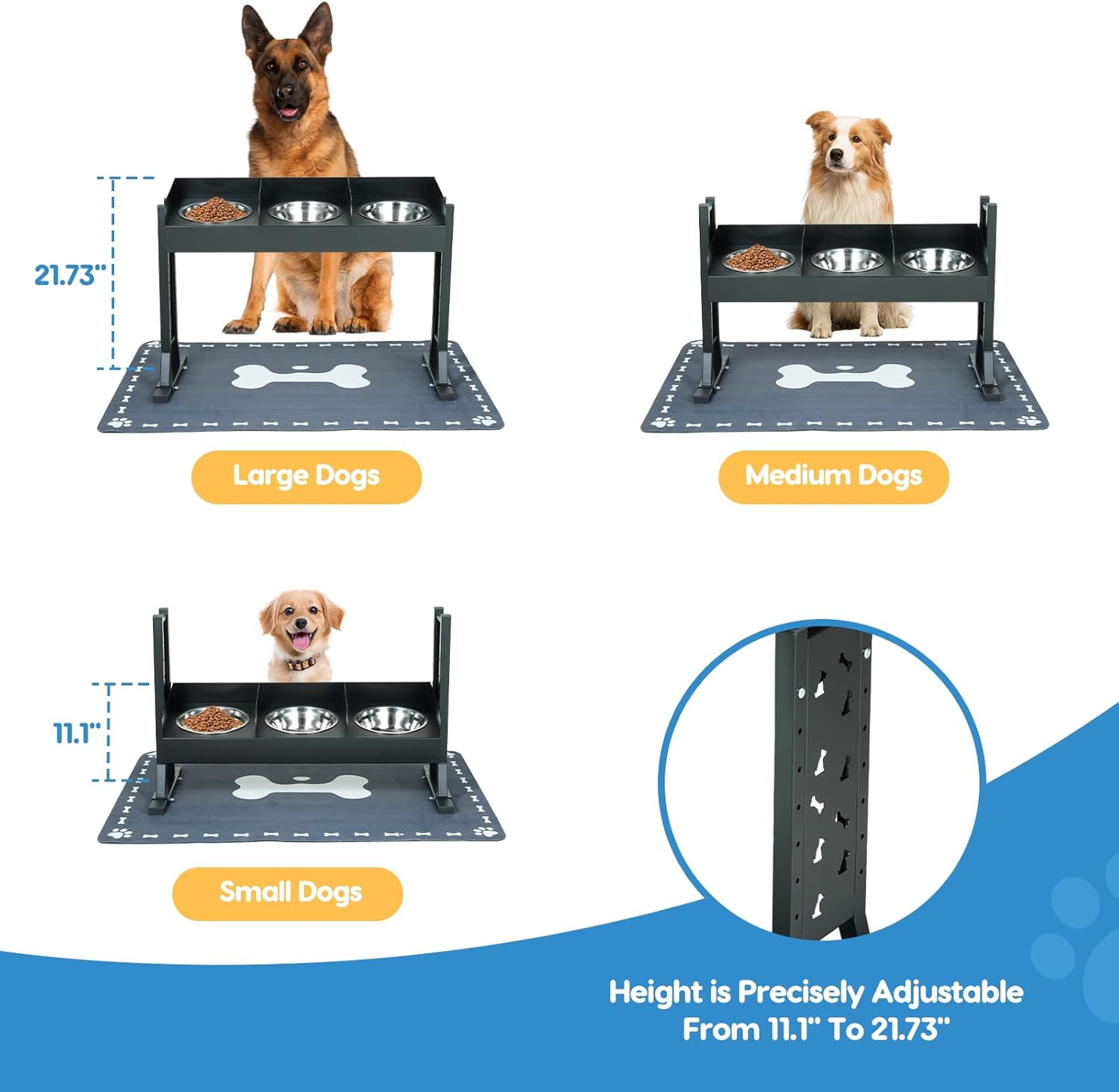 21.73"

Large Dogs

Medium Dogs

11.1"

Small Dogs

Height is Precisely Adjustable From 11.1" To 21.73"