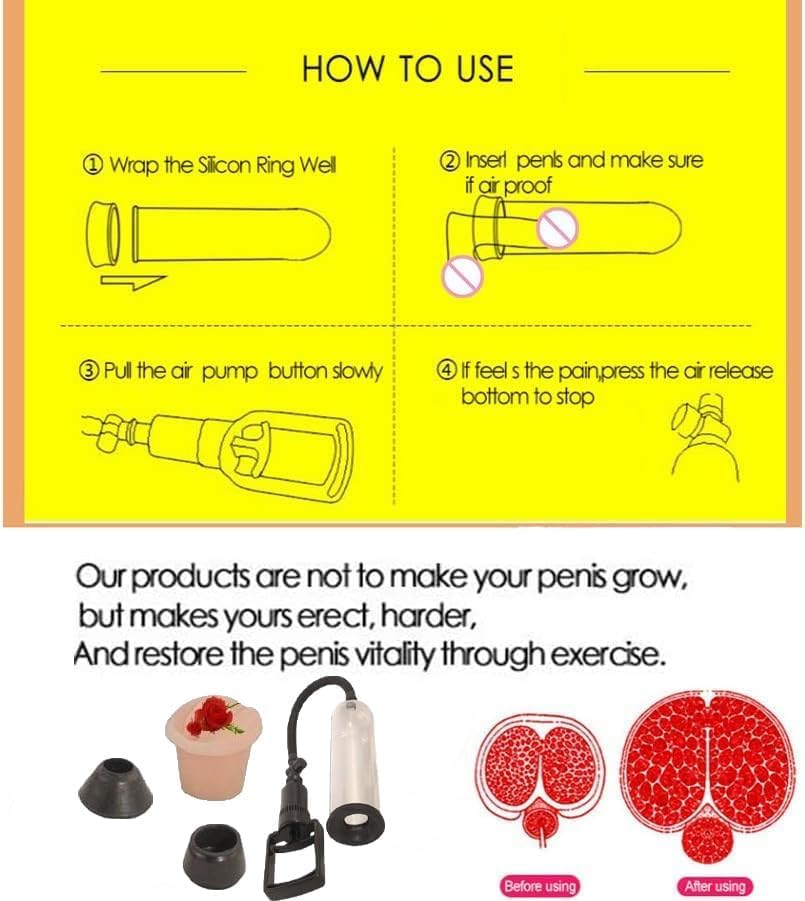 HOW TO USE

① Wrap the Silicon Ring Well

② Inserl penis and make sure if air proof

③ Pull the air pump button slowly

④ If feel s the pain,press the air release bottom to stop

Our products are not to make your penis grow, but makes yours erect, harder, And restore the penis vitality through exercise.

Before using

After using