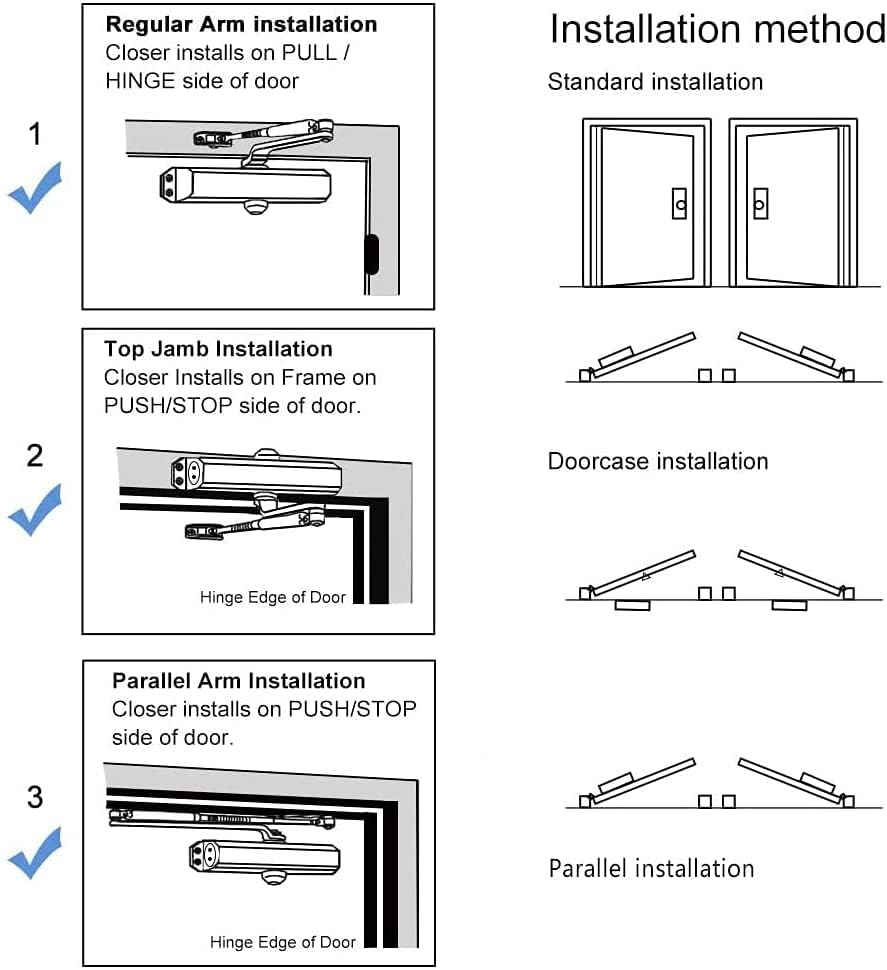 1

Regular Arm installation
Closer installs on PULL / HINGE side of door

2

Top Jamb Installation
Closer Installs on Frame on PUSH/STOP side of door.

Hinge Edge of Door

3

Parallel Arm Installation
Closer installs on PUSH/STOP side of door.

Hinge Edge of Door

Installation method

Standard installation

Doorcase installation

Parallel installation