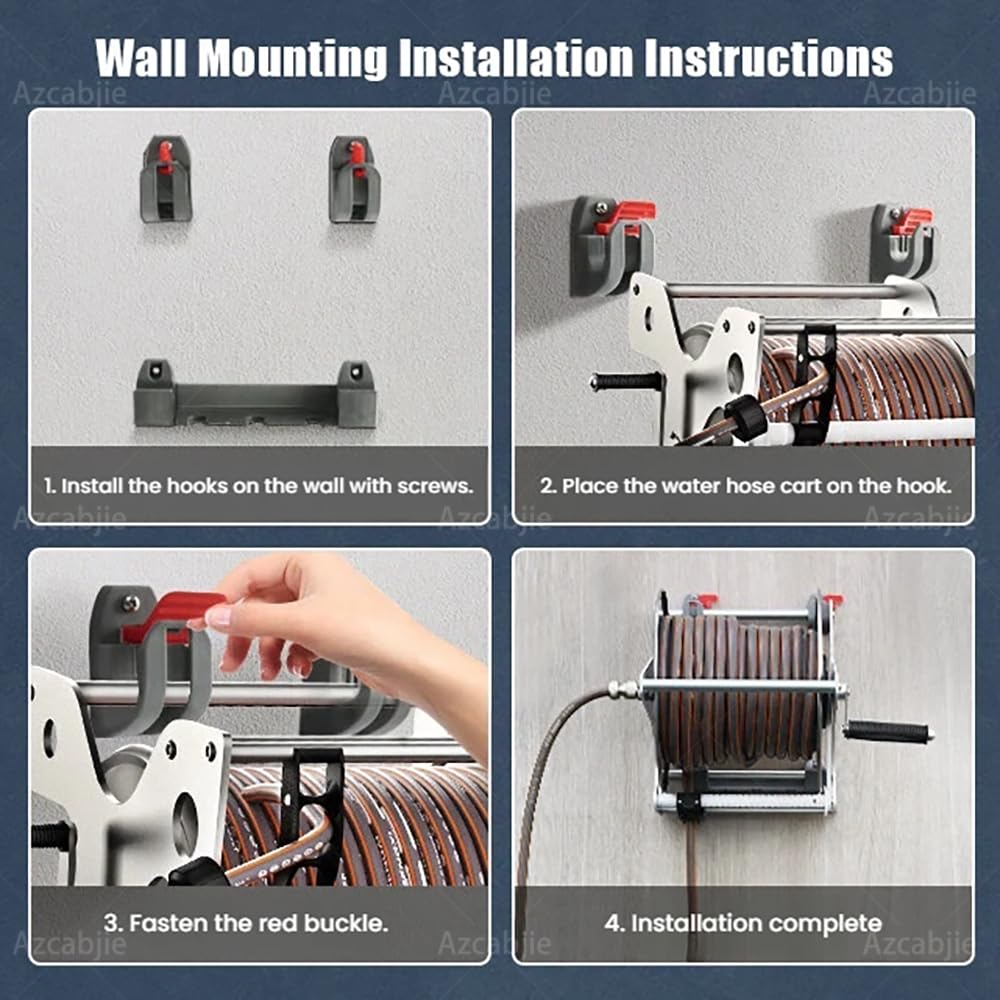 Wall Mounting Installation Instructions

Azcabjie Azcabjie Azcabjie

1. Install the hooks on the wall with screws.

2. Place the water hose cart on the hook.

Azcabjie Azcabjie Azcabjie

3. Fasten the red buckle.

4. Installation complete

Azcabjie Azcabjie Azcabjie