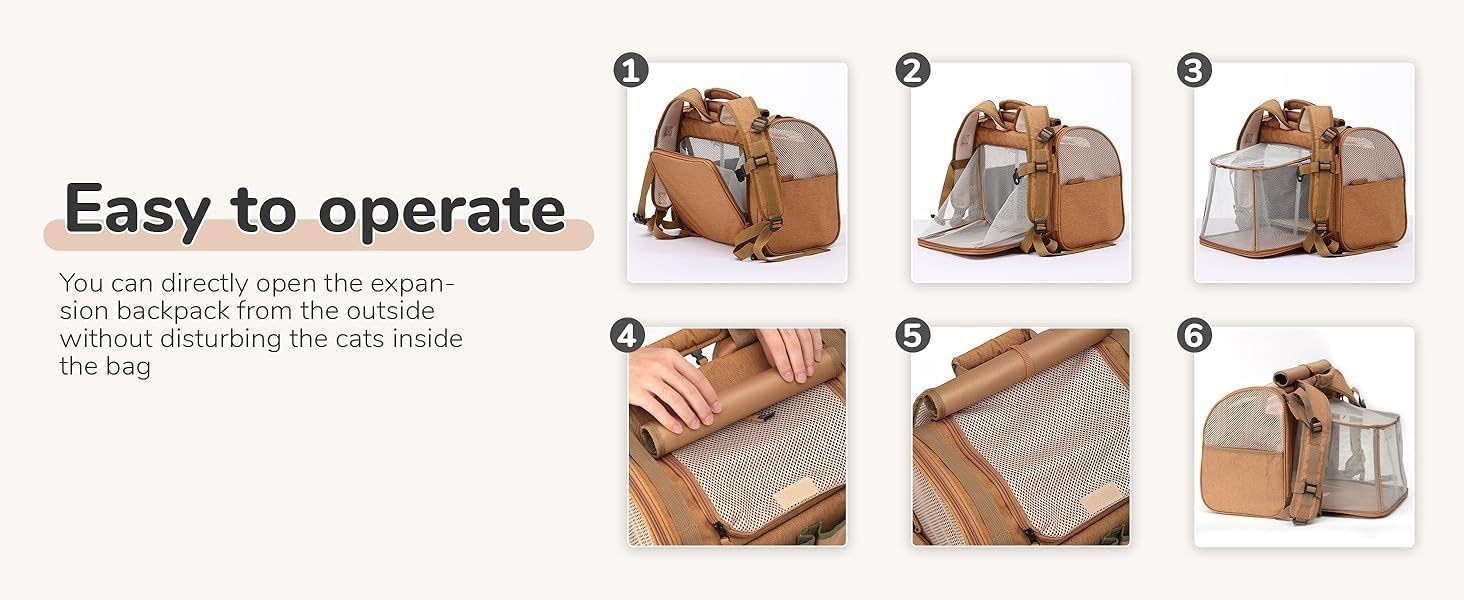 Easy to operate

You can directly open the expansion backpack from the outside without disturbing the cats inside the bag

1

2

3

4

5

6