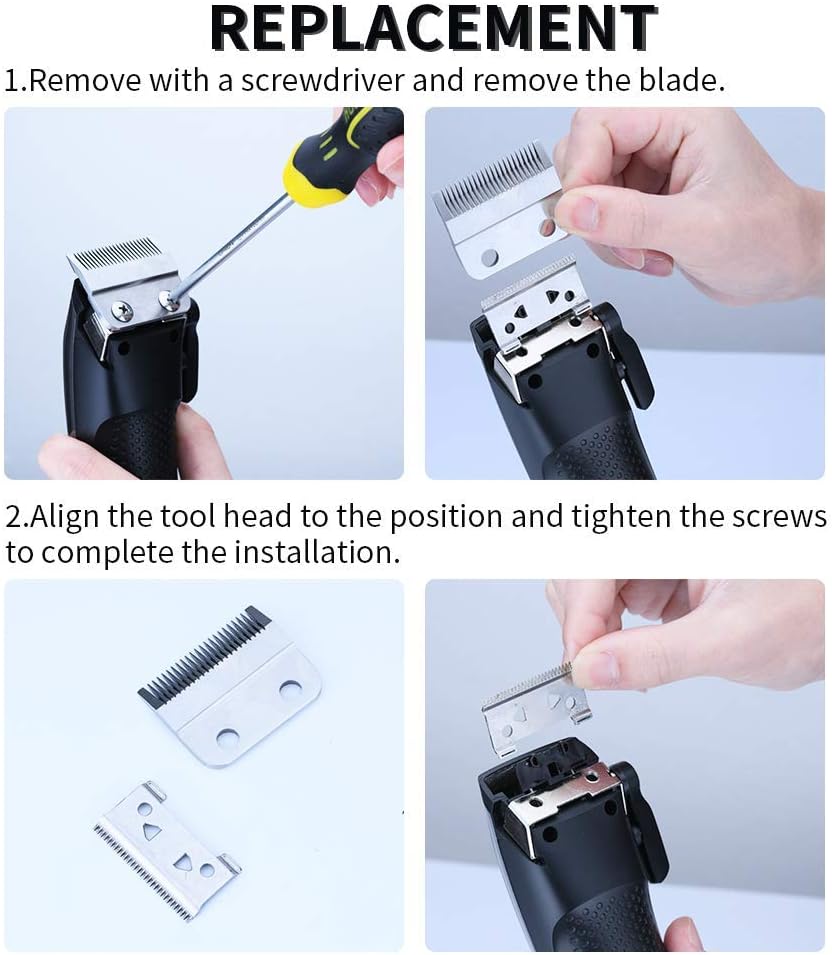 REPLACEMENT

1.Remove with a screwdriver and remove the blade.

2.Align the tool head to the position and tighten the screws to complete the installation.