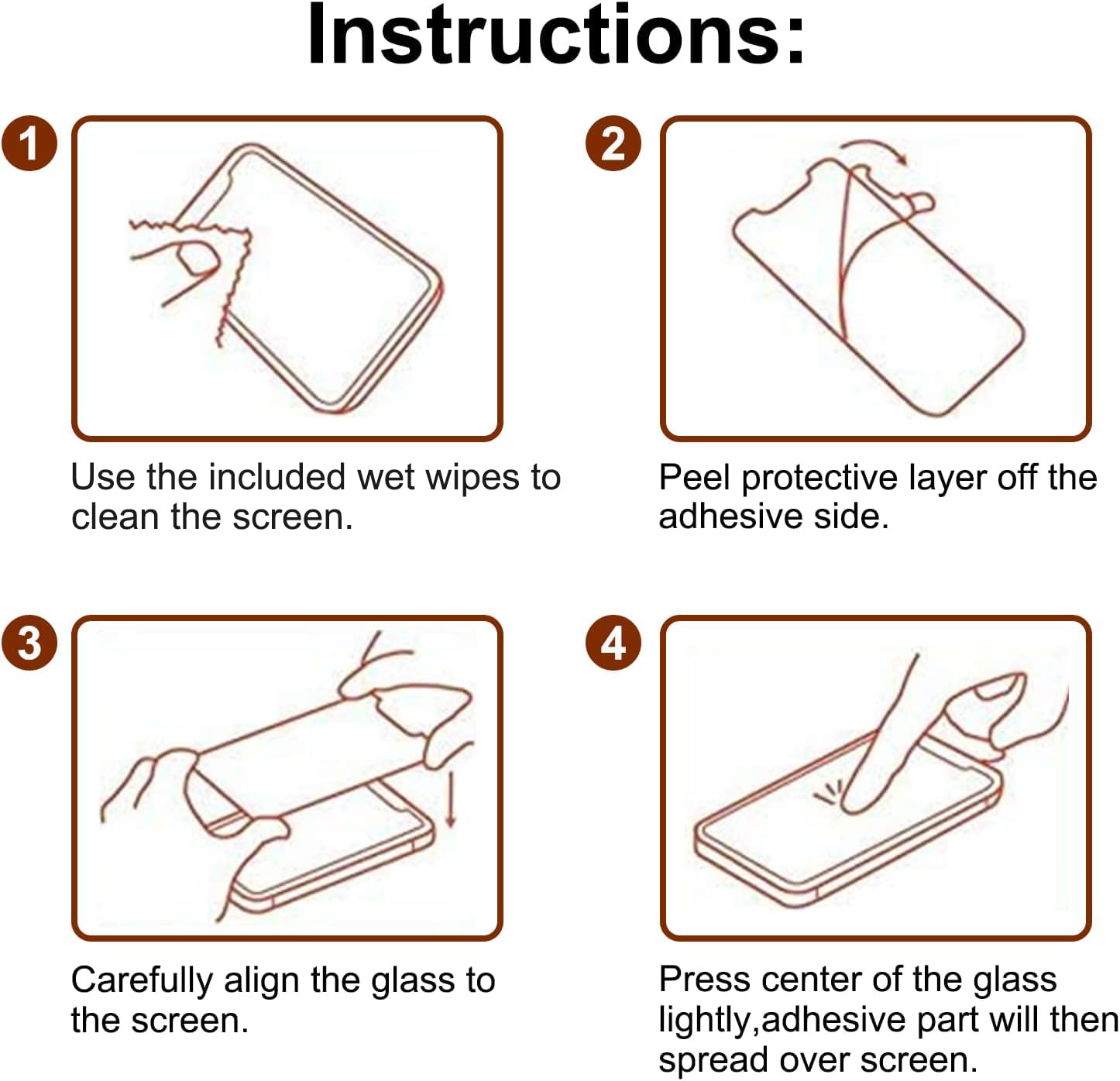 Instructions:

1

Use the included wet wipes to clean the screen.

2

Peel protective layer off the adhesive side.

3

Carefully align the glass to the screen.

4

Press center of the glass lightly,adhesive part will then spread over screen.