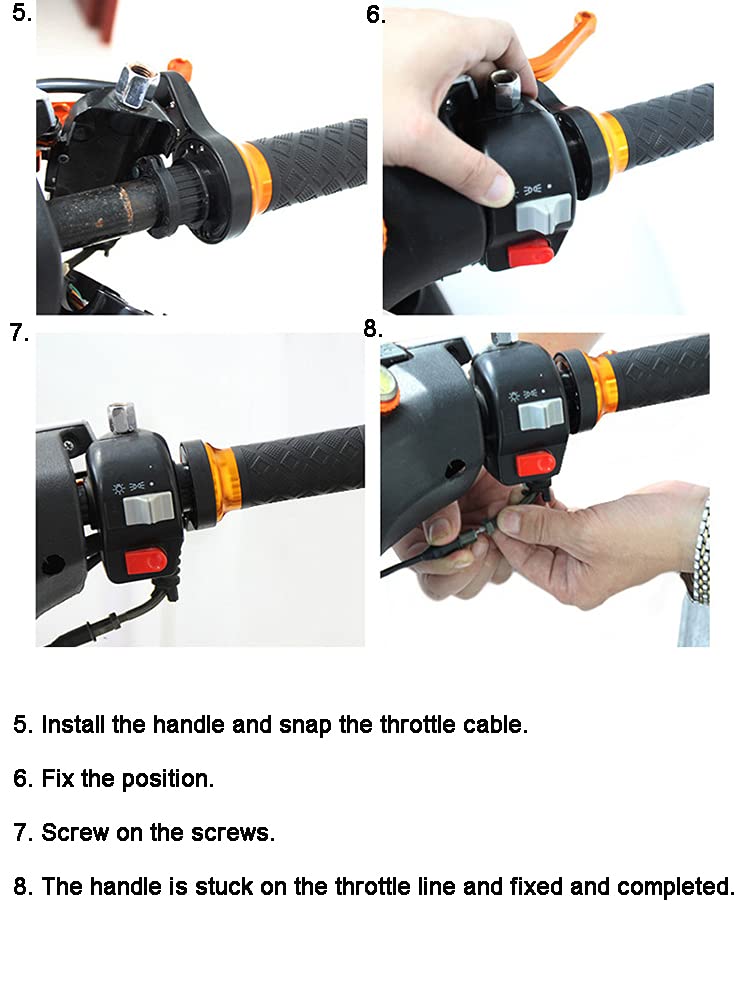 5.

6.

7.

8.

5. Install the handle and snap the throttle cable.

6. Fix the position.

7. Screw on the screws.

8. The handle is stuck on the throttle line and fixed and completed.