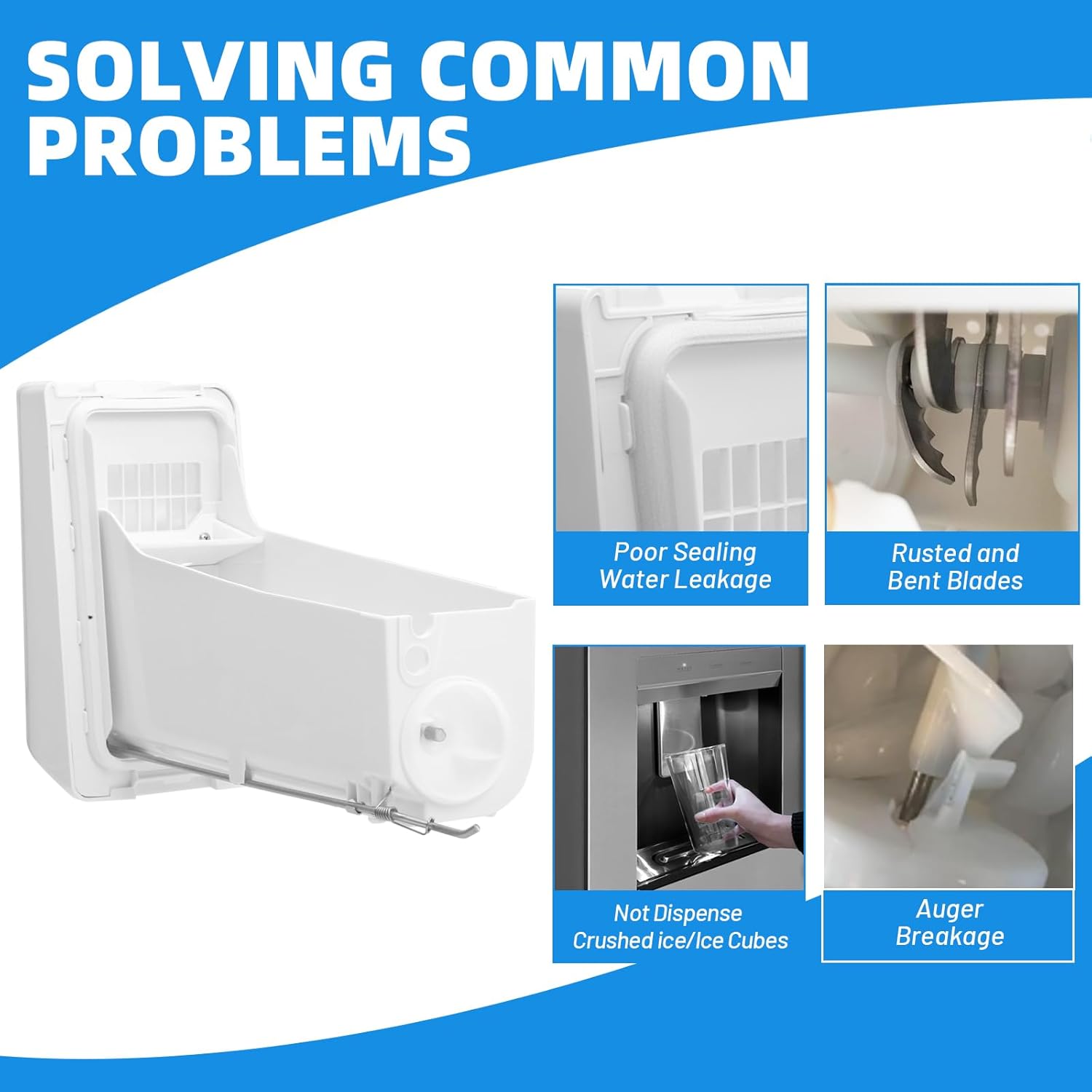 SOLVING COMMON PROBLEMS

Poor Sealing Water Leakage

Rusted and Bent Blades

Not Dispense Crushed ice/Ice Cubes

Auger Breakage