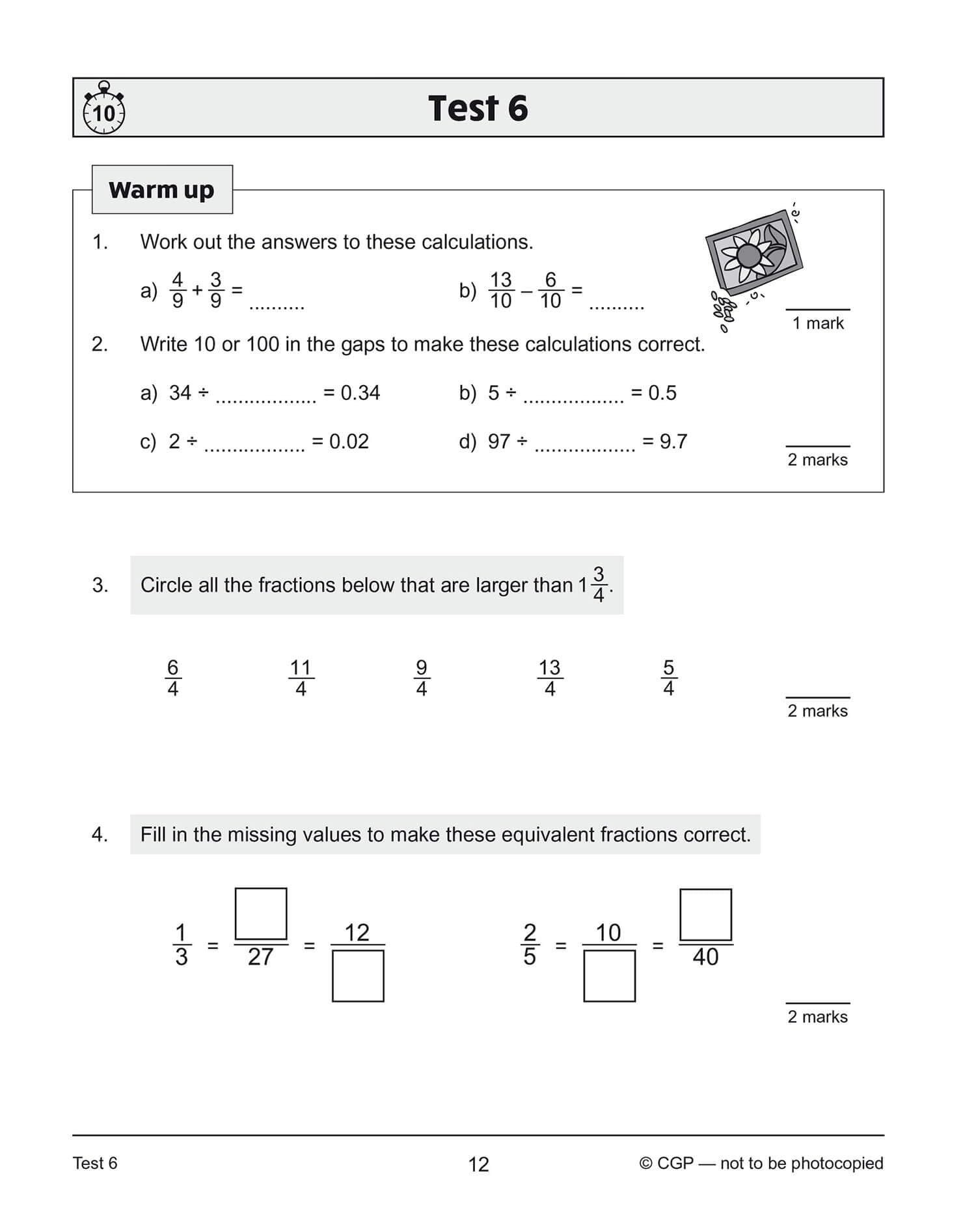 10

Test 6

Warm up

1. Work out the answers to these calculations.

a) $\frac{4}{9} + \frac{3}{9} =$ ..........

b) $\frac{13}{10} - \frac{6}{10} =$ ..........

1 mark

2. Write 10 or 100 in the gaps to make these calculations correct.

a) 34 ÷ .................. = 0.34

b) 5 ÷ .................. = 0.5

c) 2 ÷ .................. = 0.02

d) 97 ÷ .................. = 9.7

2 marks

3. Circle all the fractions below that are larger than $1\frac{3}{4}$.

$\frac{6}{4}$ $\frac{11}{4}$ $\frac{9}{4}$ $\frac{13}{4}$ $\frac{5}{4}$

2 marks

4. Fill in the missing values to make these equivalent fractions correct.

$\frac{1}{3} = \frac{\square}{27} = \frac{12}{\square}$

$\frac{2}{5} = \frac{10}{\square} = \frac{\square}{40}$

2 marks

Test 6

12

© CGP — not to be photocopied