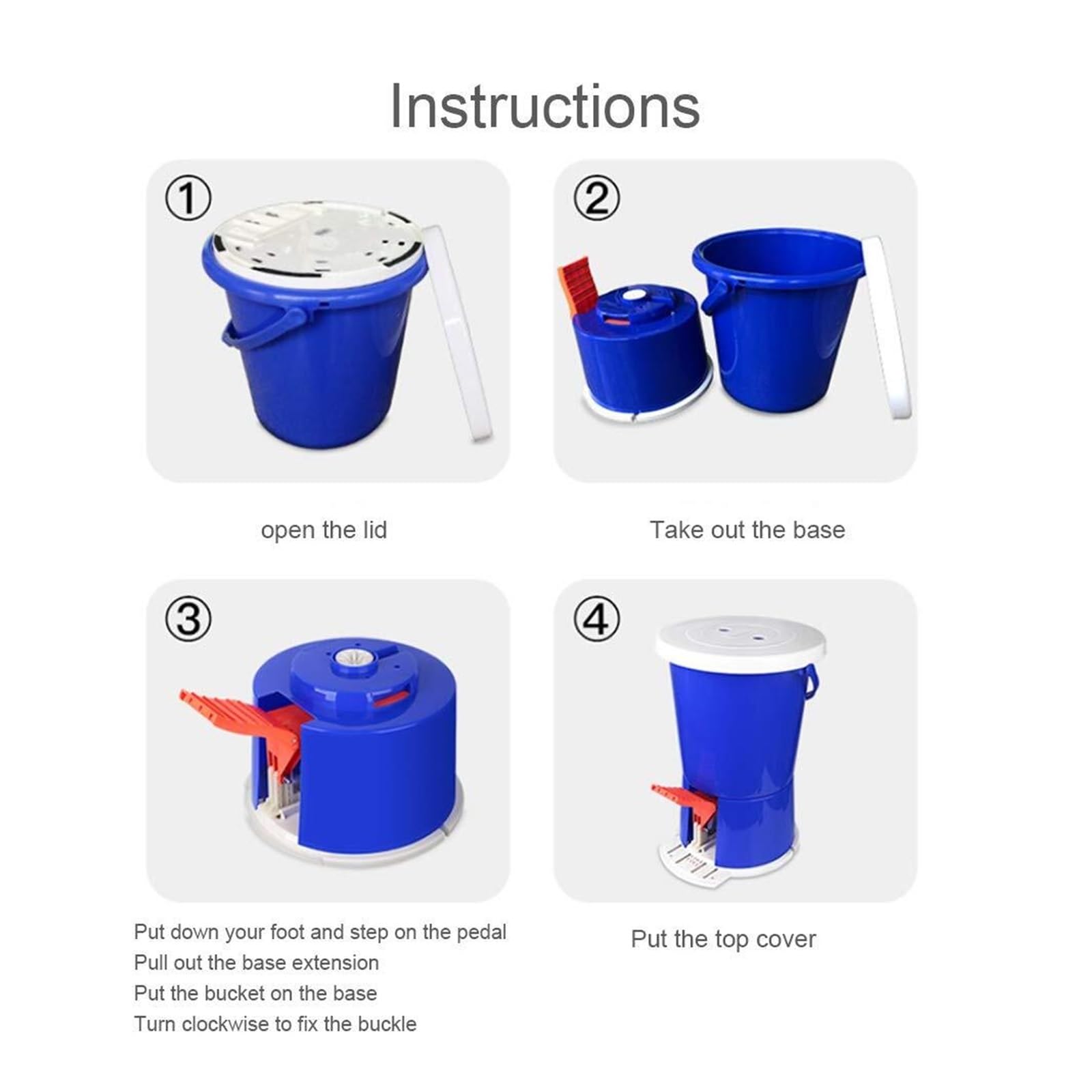 Instructions

①

open the lid

②

Take out the base

③

Put down your foot and step on the pedal
Pull out the base extension
Put the bucket on the base
Turn clockwise to fix the buckle

④

Put the top cover