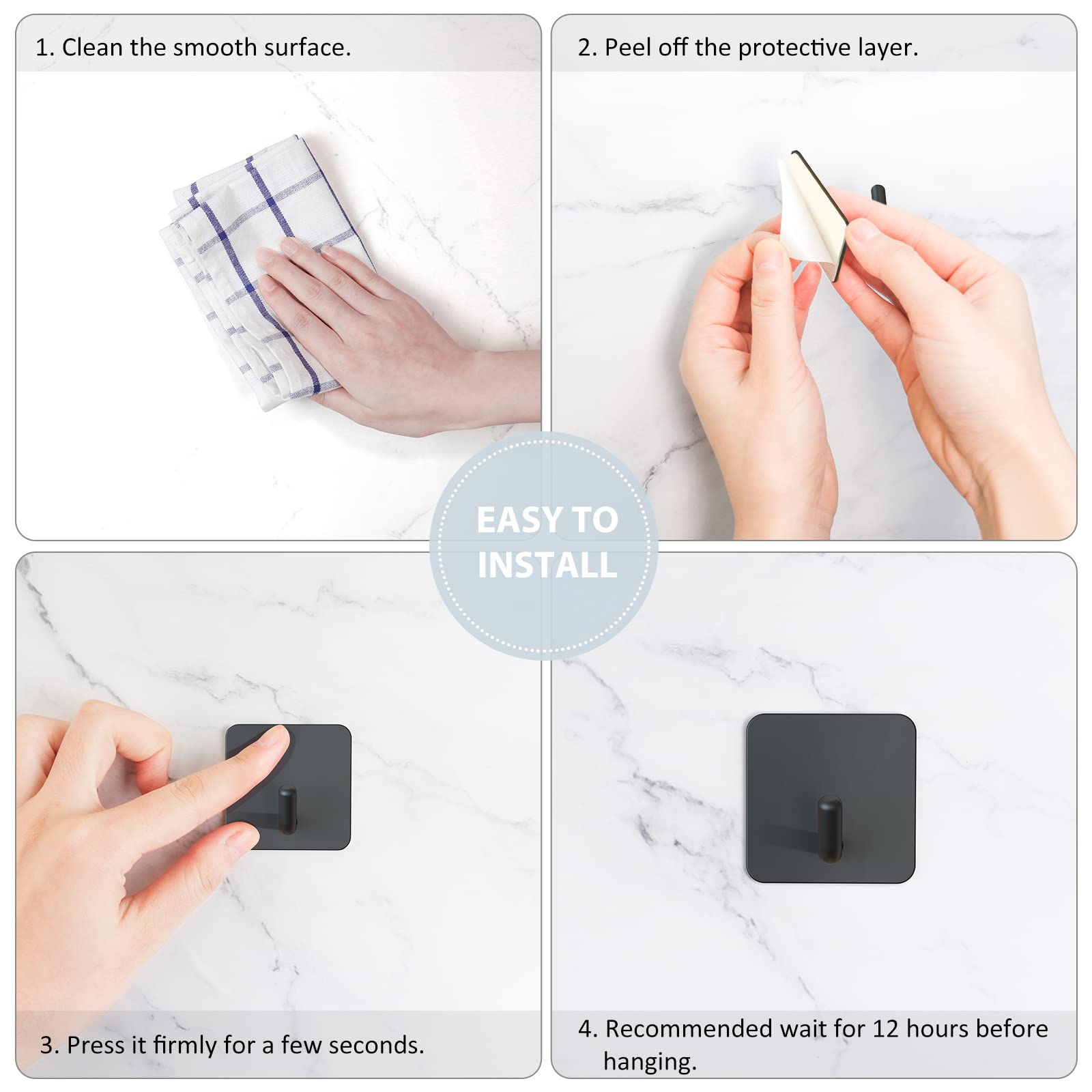 1. Clean the smooth surface.

2. Peel off the protective layer.

EASY TO INSTALL

3. Press it firmly for a few seconds.

4. Recommended wait for 12 hours before hanging.