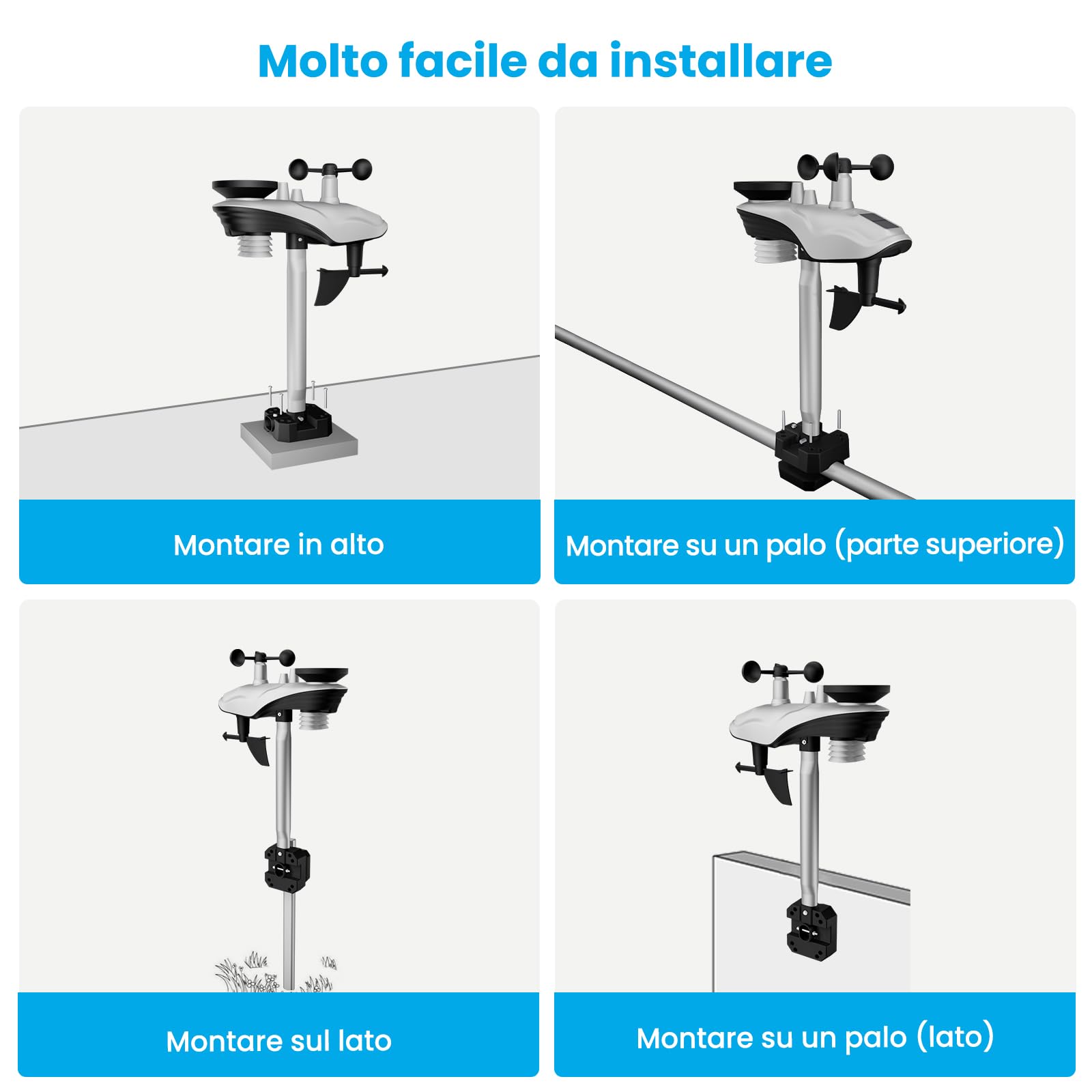 Molto facile da installare

Montare in alto

Montare su un palo (parte superiore)

Montare sul lato

Montare su un palo (lato)