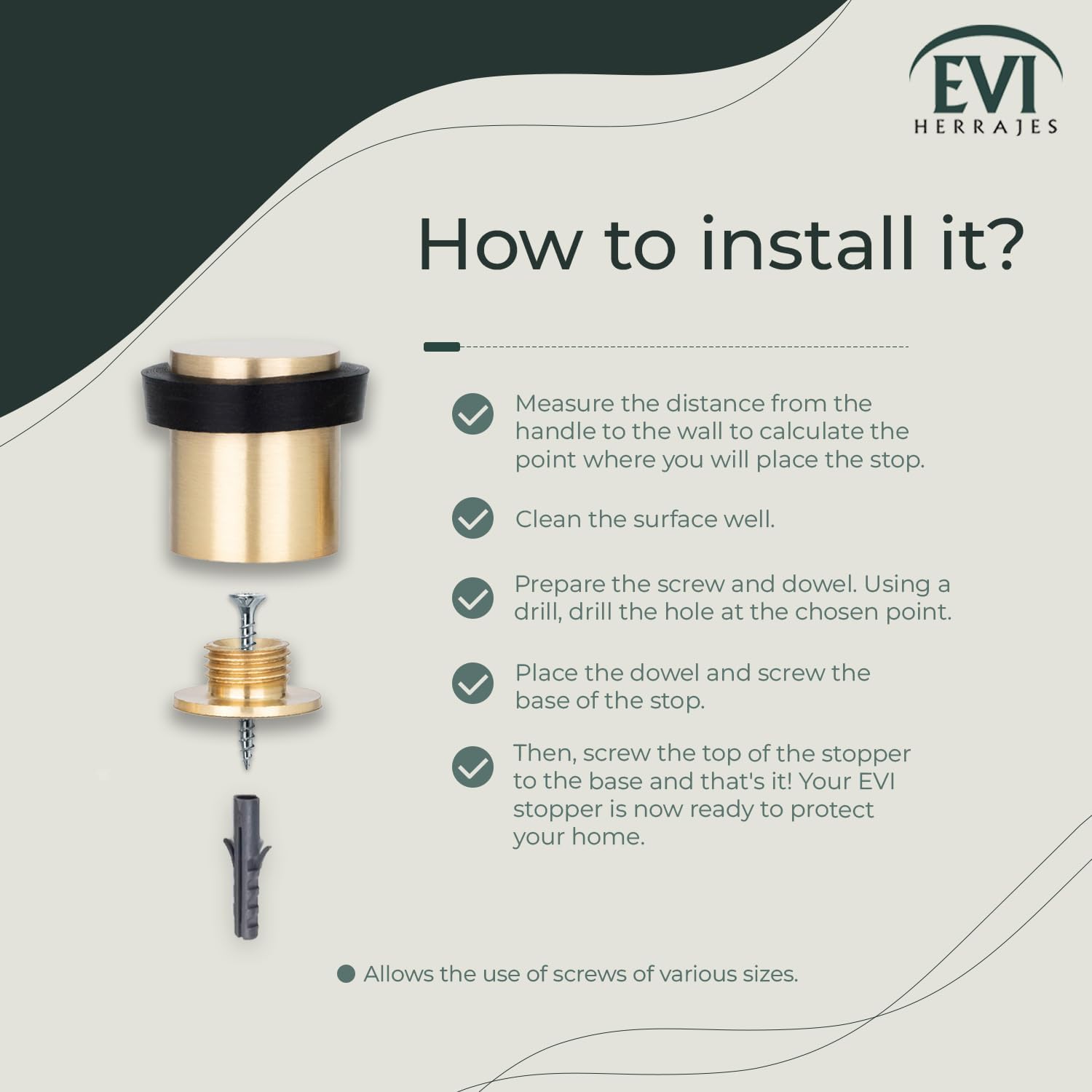 EVI
HERRAJES

How to install it?

Measure the distance from the handle to the wall to calculate the point where you will place the stop.

Clean the surface well.

Prepare the screw and dowel. Using a drill, drill the hole at the chosen point.

Place the dowel and screw the base of the stop.

Then, screw the top of the stopper to the base and that's it! Your EVI stopper is now ready to protect your home.

Allows the use of screws of various sizes.