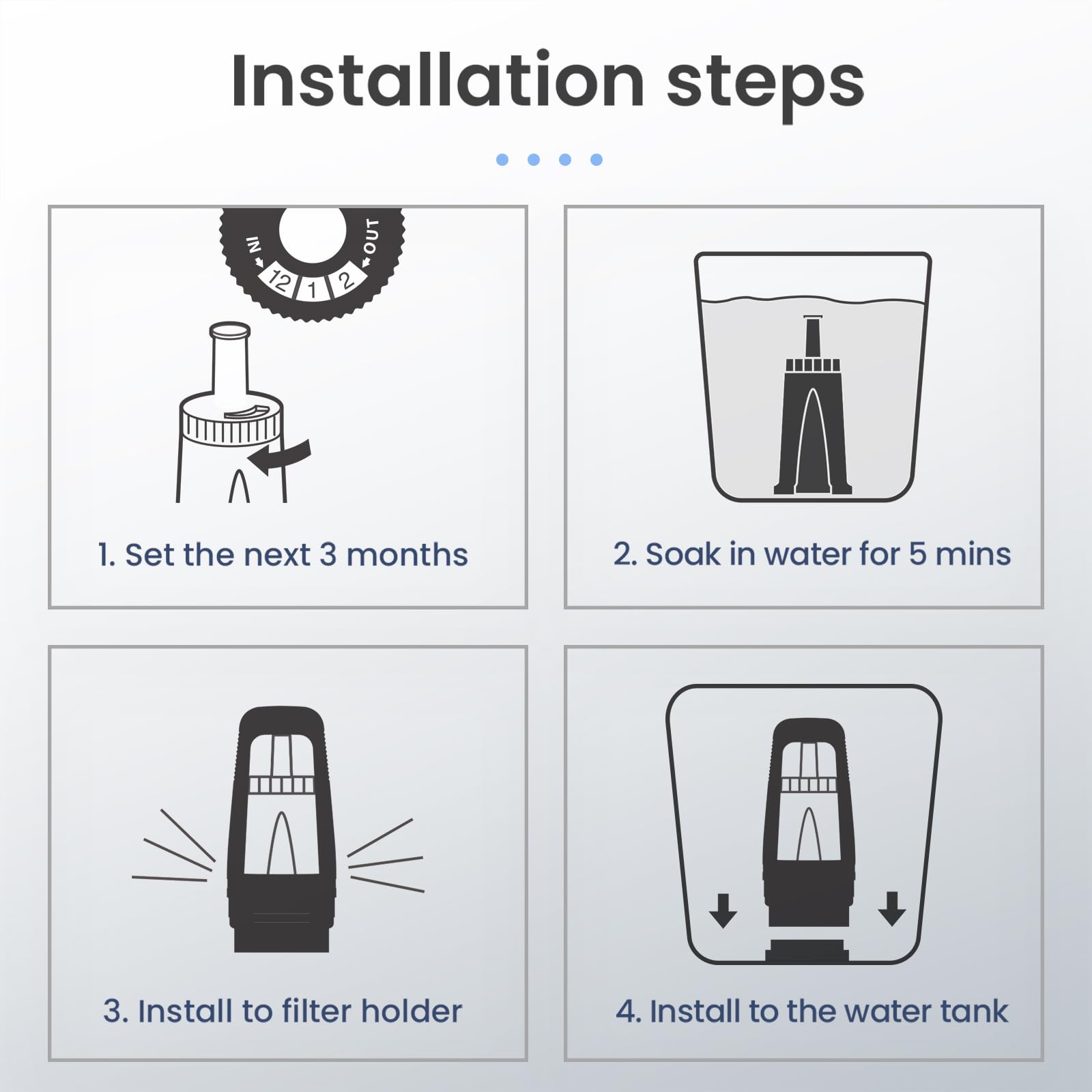 Installation steps

IN 12 1 2 OUT

1. Set the next 3 months

2. Soak in water for 5 mins

3. Install to filter holder

4. Install to the water tank