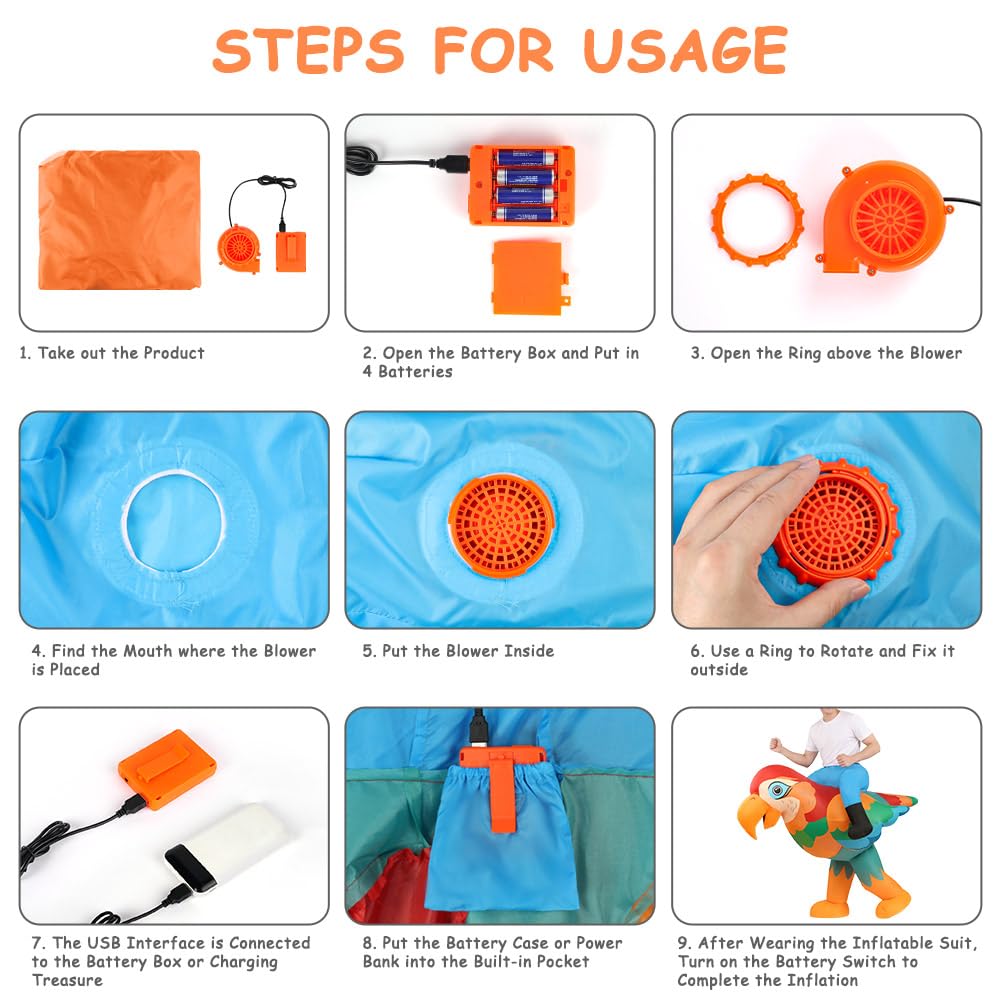 STEPS FOR USAGE

1. Take out the Product

2. Open the Battery Box and Put in 4 Batteries

3. Open the Ring above the Blower

4. Find the Mouth where the Blower is Placed

5. Put the Blower Inside

6. Use a Ring to Rotate and Fix it outside

7. The USB Interface is Connected to the Battery Box or Charging Treasure

8. Put the Battery Case or Power Bank into the Built-in Pocket

9. After Wearing the Inflatable Suit, Turn on the Battery Switch to Complete the Inflation