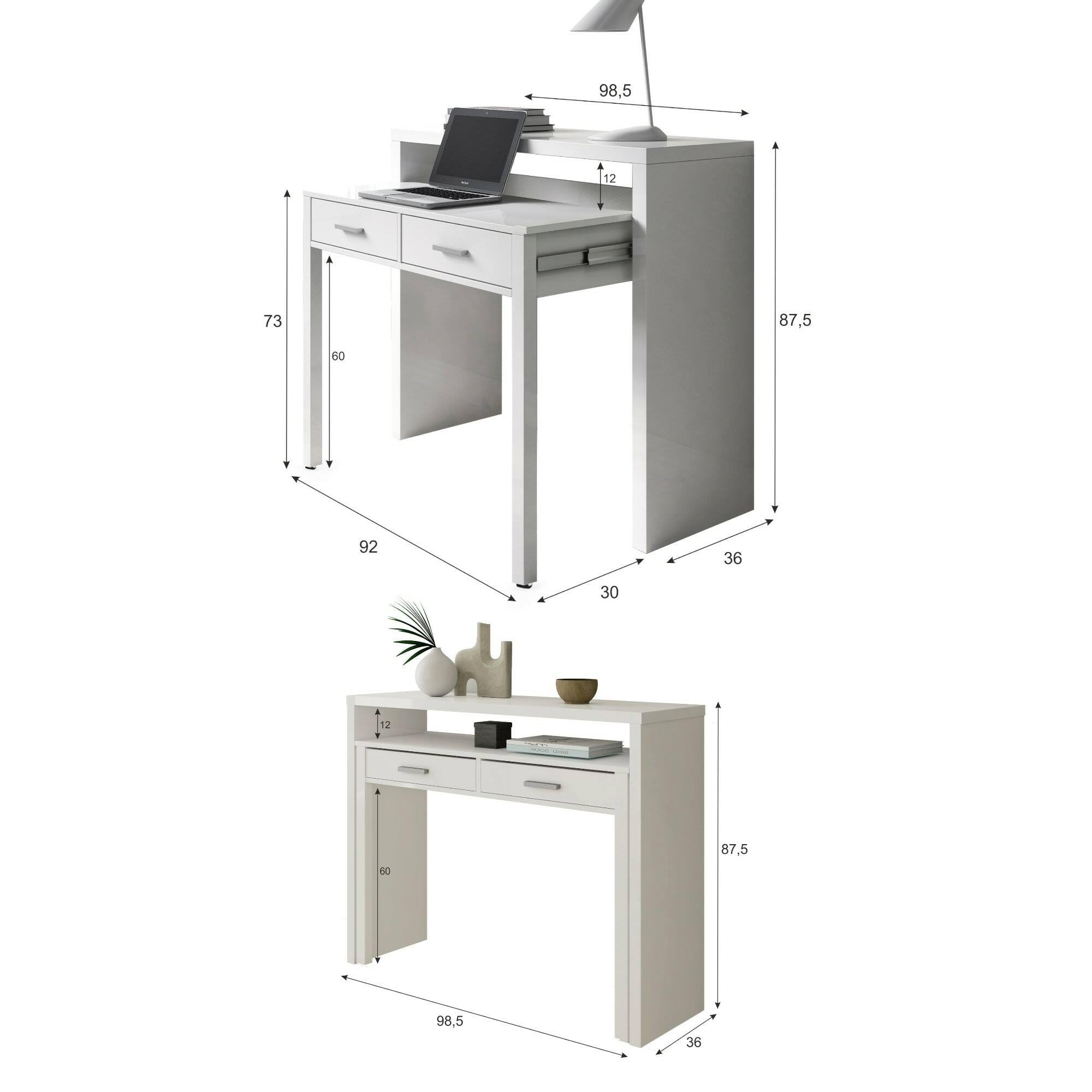 98,5

12

73

60

87,5

92

36

30

12

60

87,5

98,5

36