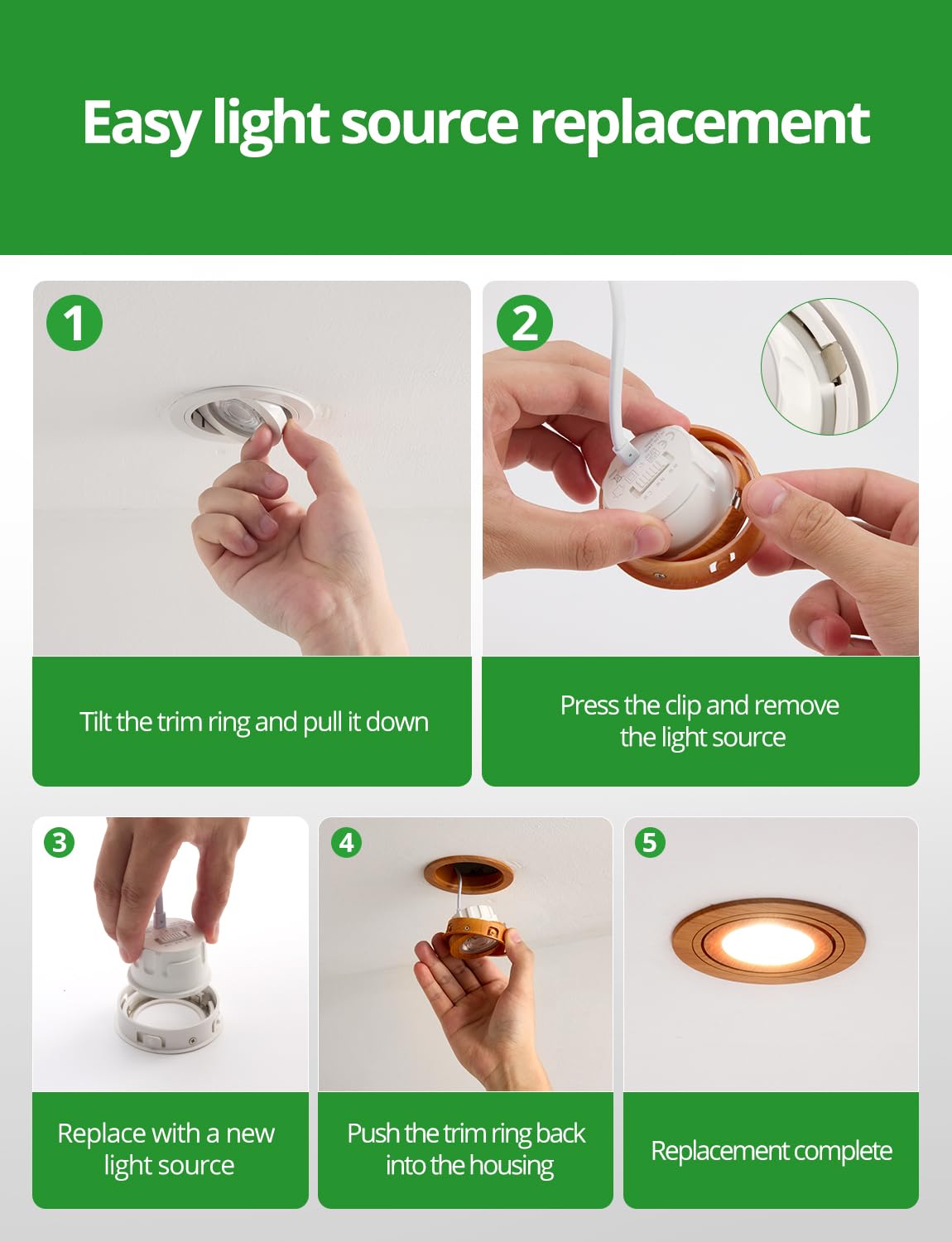 Easy light source replacement

1

Tilt the trim ring and pull it down

2

Press the clip and remove the light source

3

Replace with a new light source

4

Push the trim ring back into the housing

5

Replacement complete