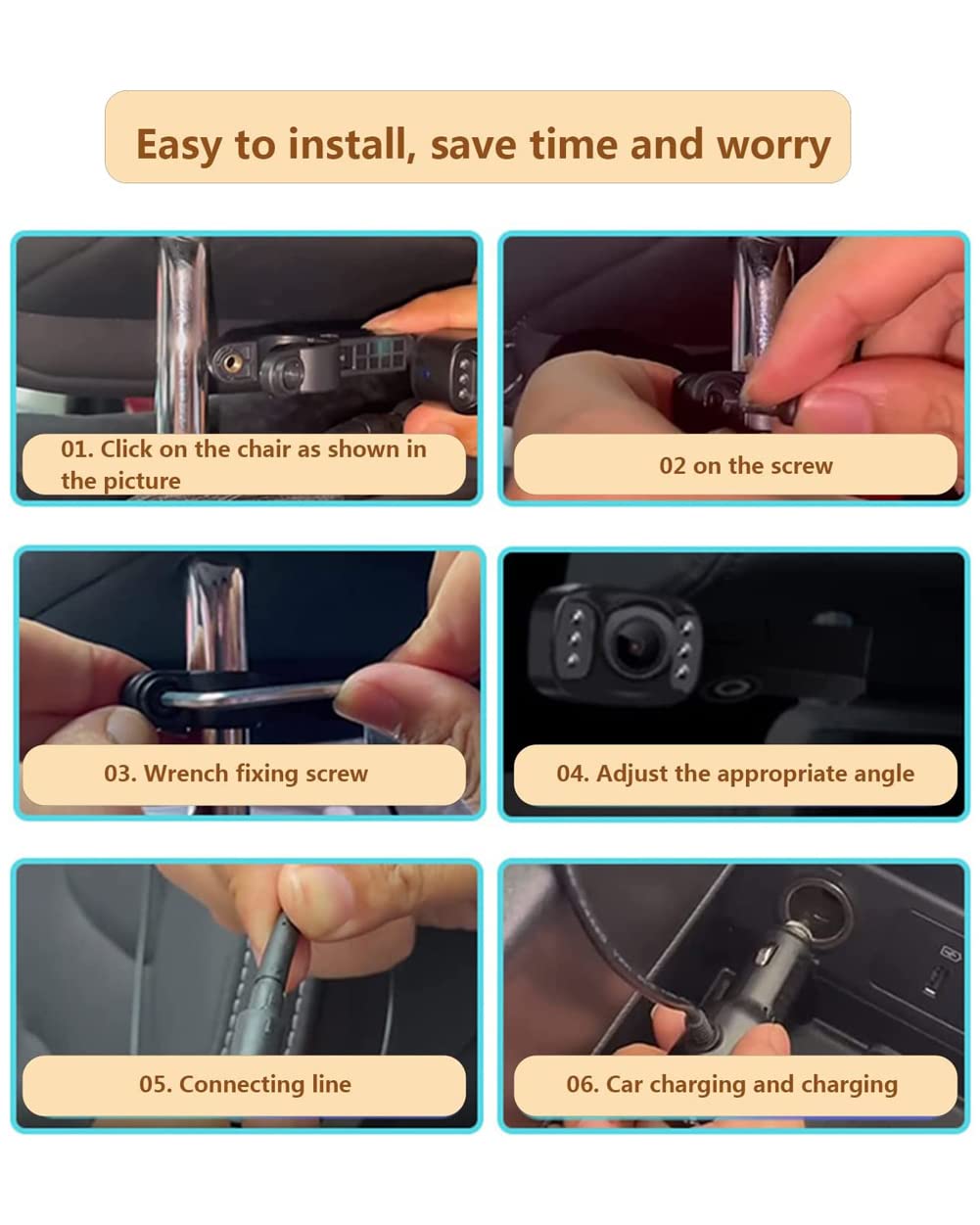 Easy to install, save time and worry

01. Click on the chair as shown in the picture

02 on the screw

03. Wrench fixing screw

04. Adjust the appropriate angle

05. Connecting line

06. Car charging and charging