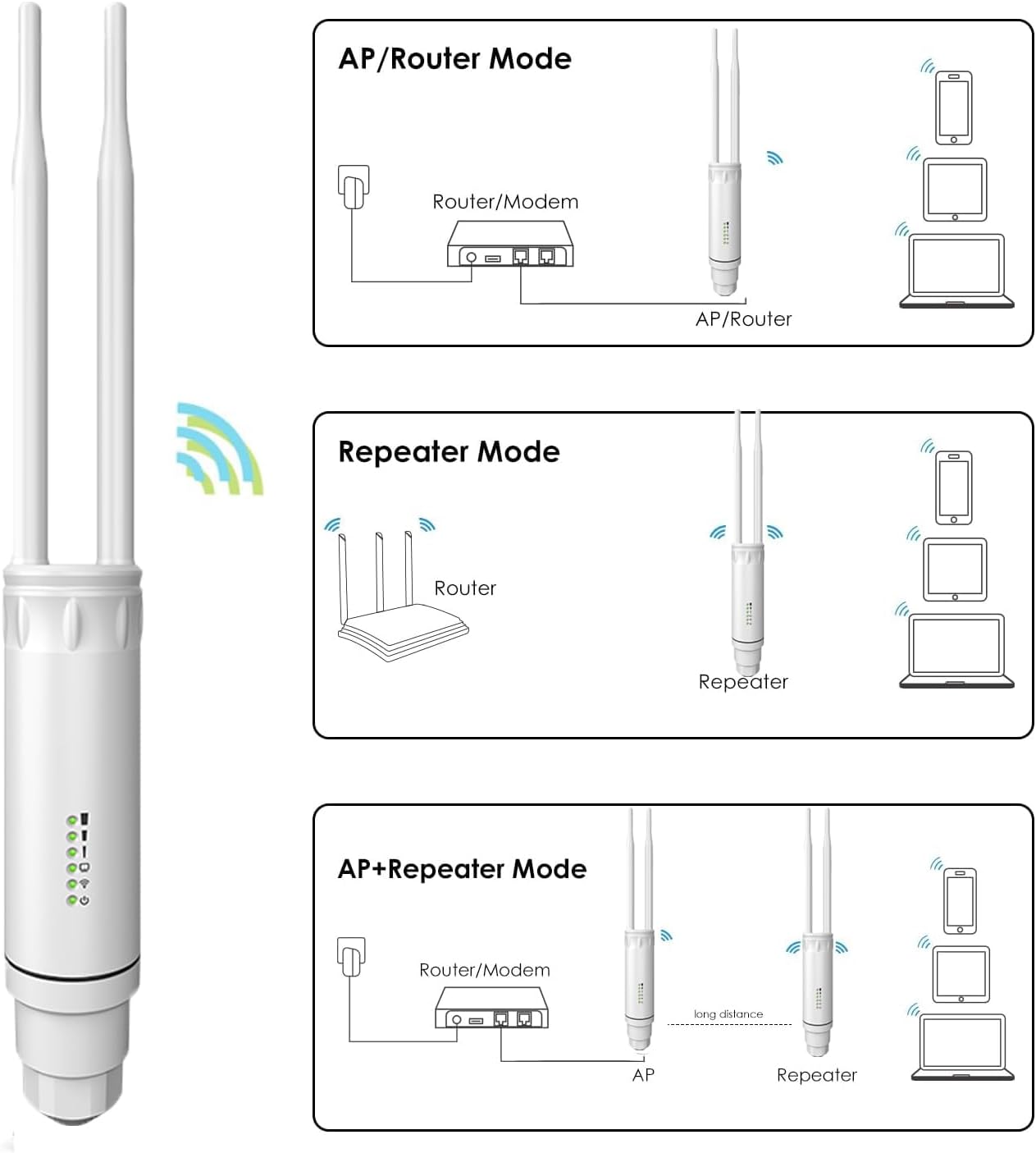 AP/Router Mode

Router/Modem

AP/Router

Repeater Mode

Router

Repeater

AP+Repeater Mode

Router/Modem

long distance

AP

Repeater