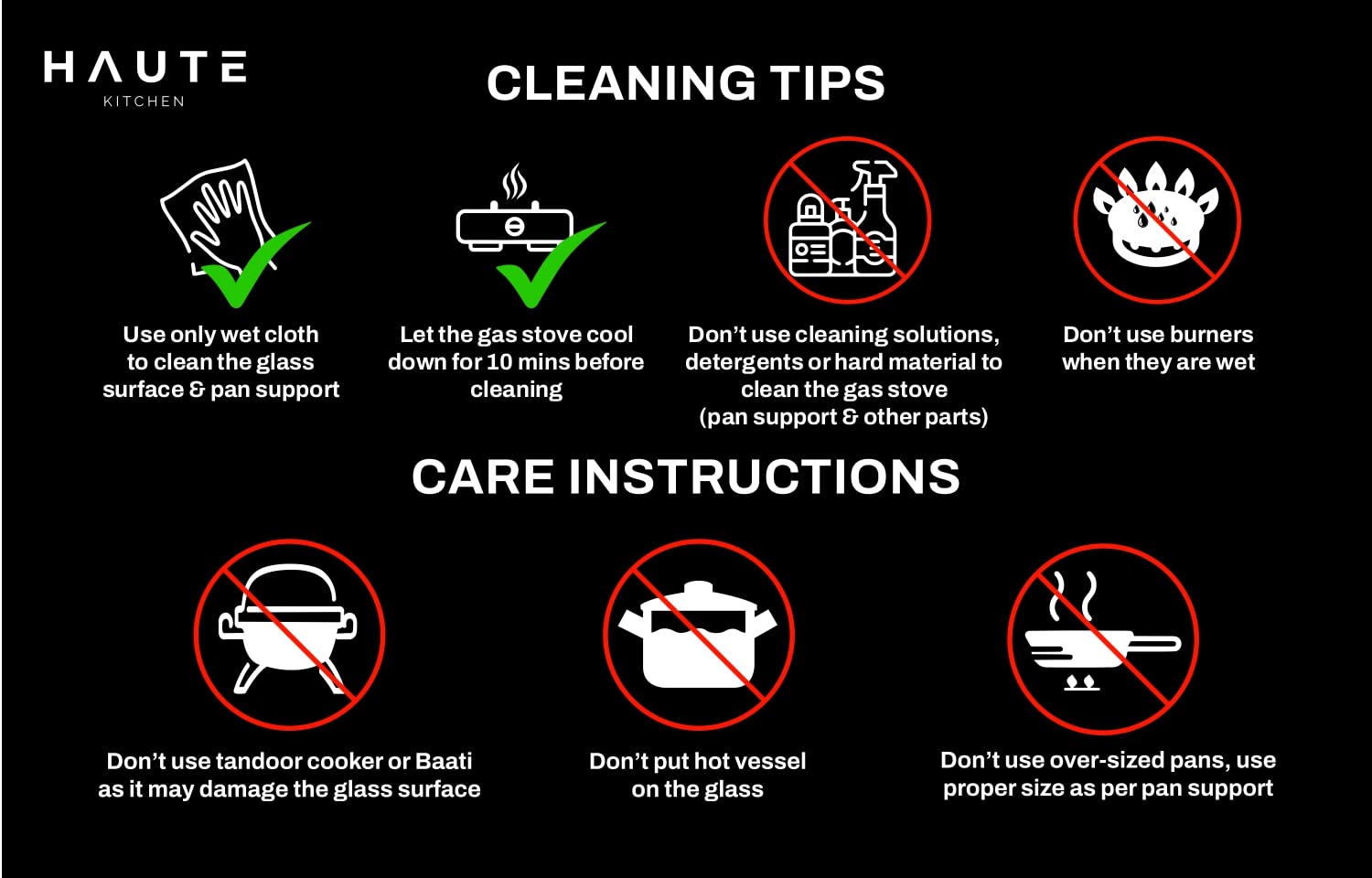 HAUTE
KITCHEN

CLEANING TIPS

Use only wet cloth to clean the glass surface & pan support

Let the gas stove cool down for 10 mins before cleaning

Don't use cleaning solutions, detergents or hard material to clean the gas stove (pan support & other parts)

Don't use burners when they are wet

CARE INSTRUCTIONS

Don't use tandoor cooker or Baati as it may damage the glass surface

Don't put hot vessel on the glass

Don't use over-sized pans, use proper size as per pan support