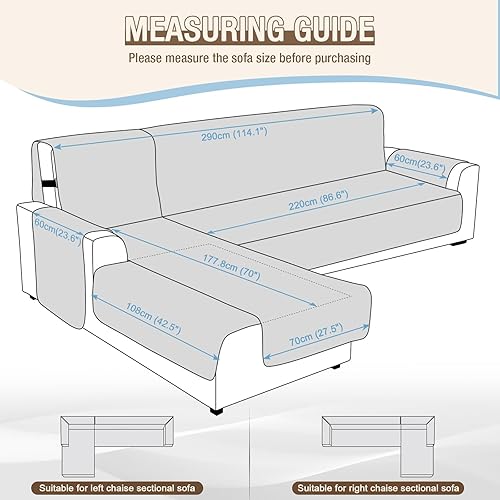 MEASURING GUIDE

Please measure the sofa size before purchasing

290cm (114.1")

60cm(23.6")

220cm (86.6")

60cm(23.6")

177.8cm (70")

108cm (42.5")

70cm (27.5")

Suitable for left chaise sectional sofa

Suitable for right chaise sectional sofa