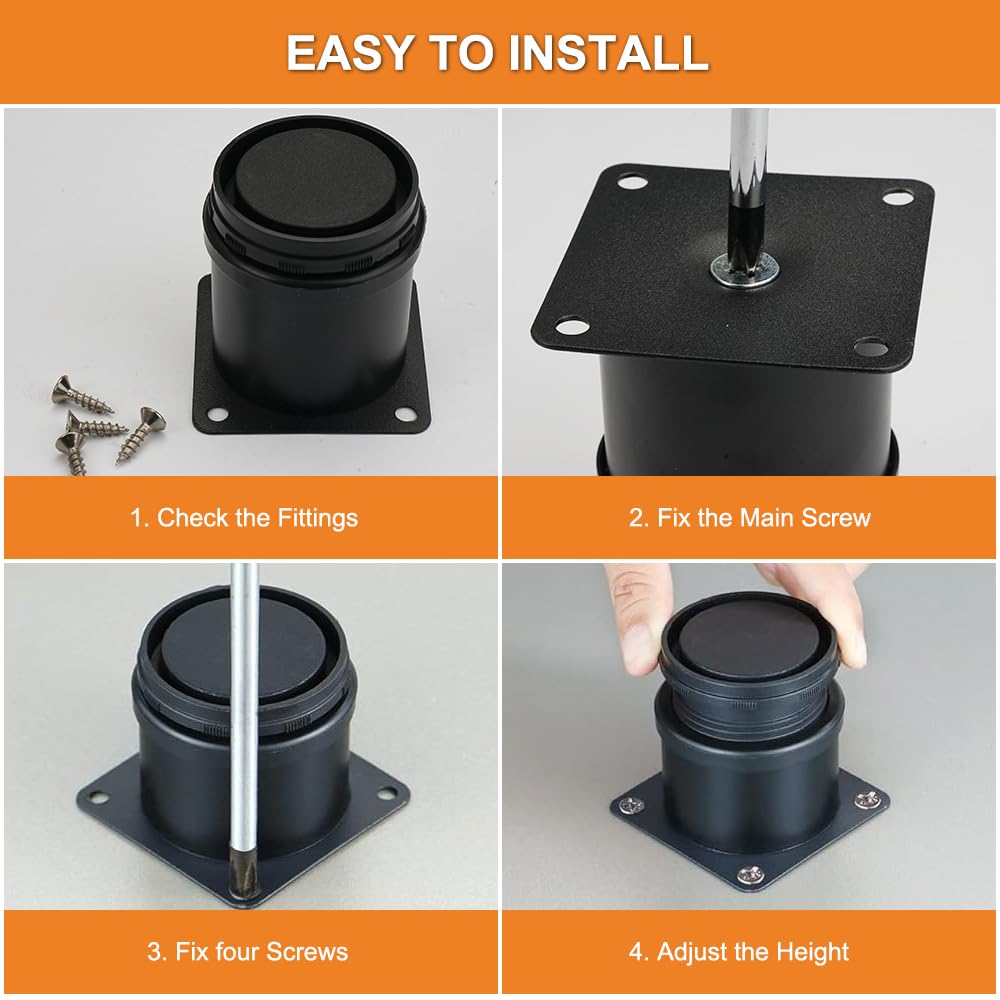 EASY TO INSTALL

1. Check the Fittings

2. Fix the Main Screw

3. Fix four Screws

4. Adjust the Height