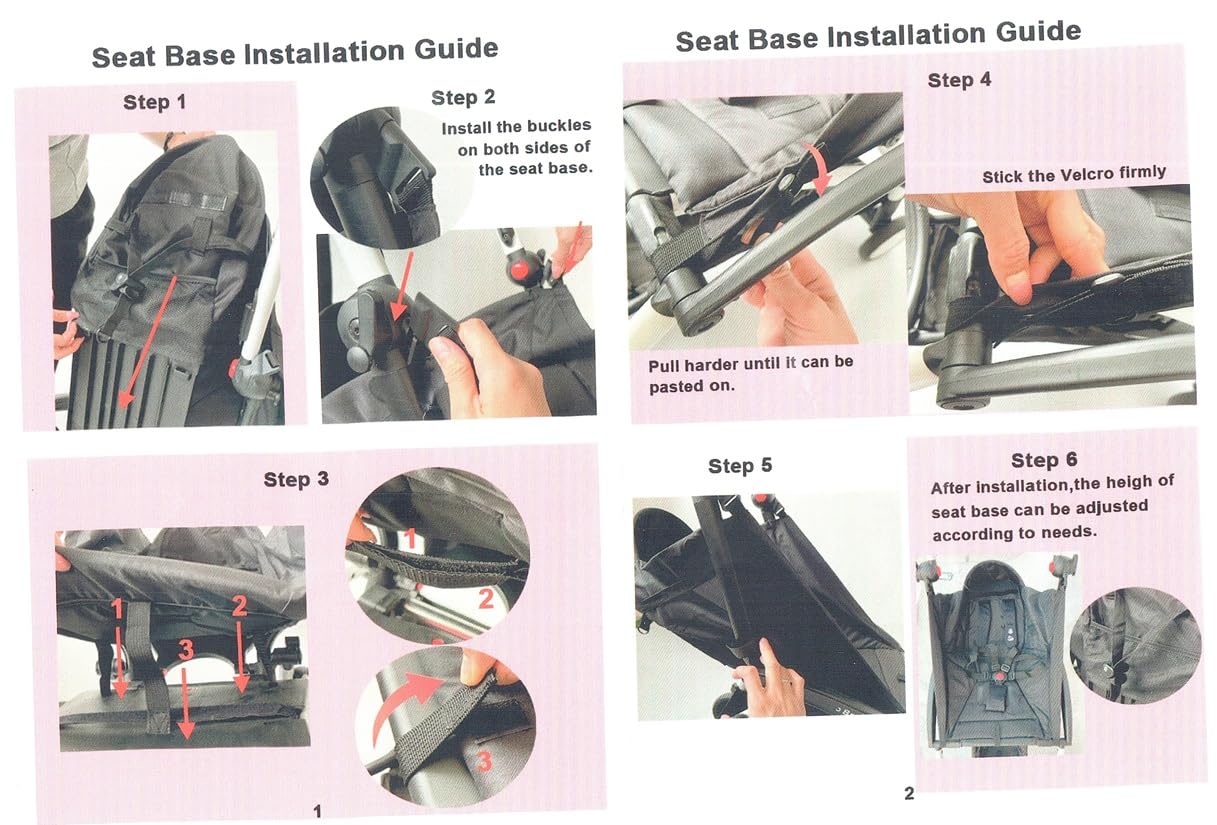 Seat Base Installation Guide

Step 1

Step 2

Install the buckles on both sides of the seat base.

Step 3

1 2 3

1 2 3

1

Seat Base Installation Guide

Step 4

Stick the Velcro firmly

Pull harder until it can be pasted on.

Step 5

Step 6

After installation,the heigh of seat base can be adjusted according to needs.

2