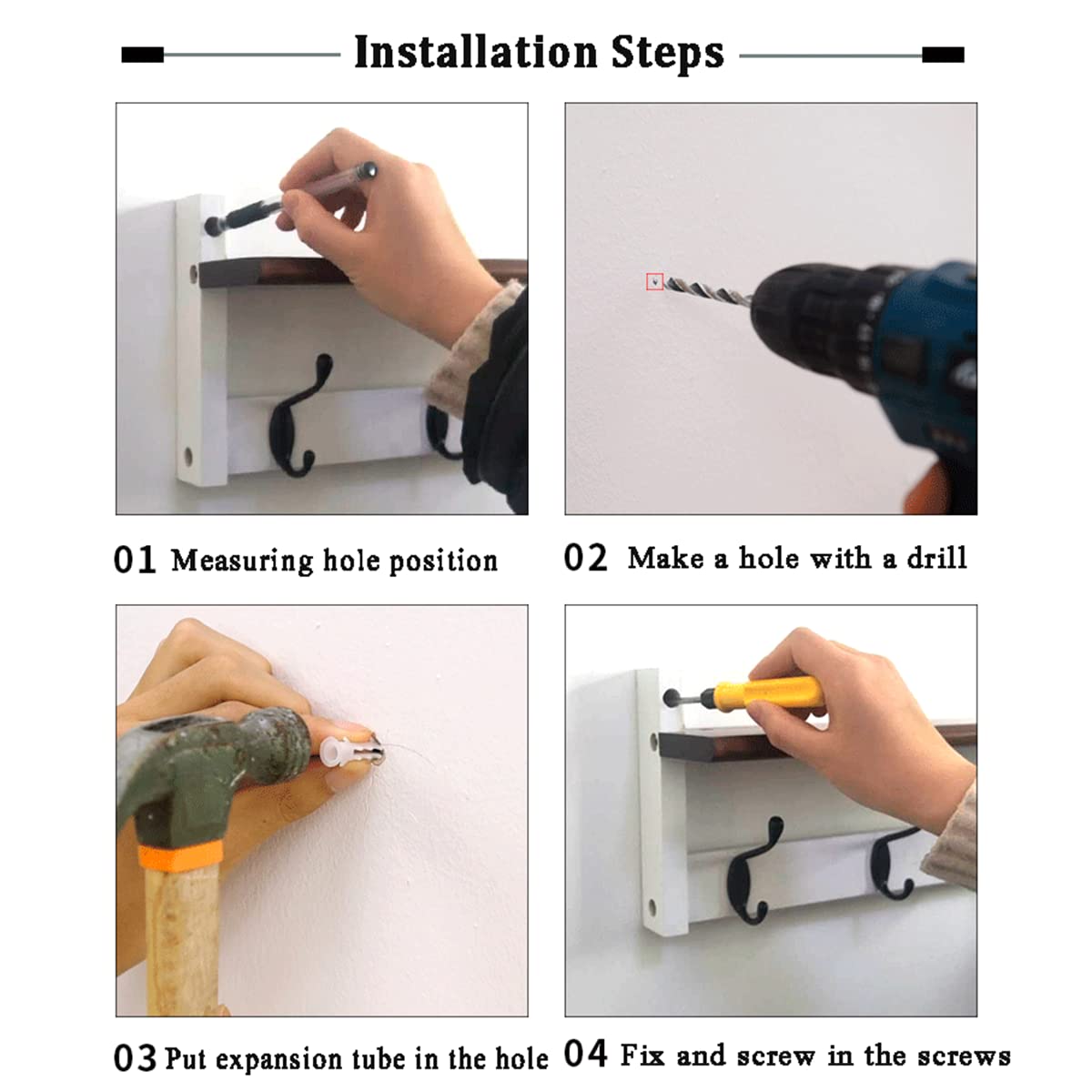 Installation Steps

01 Measuring hole position

02 Make a hole with a drill

03 Put expansion tube in the hole

04 Fix and screw in the screws