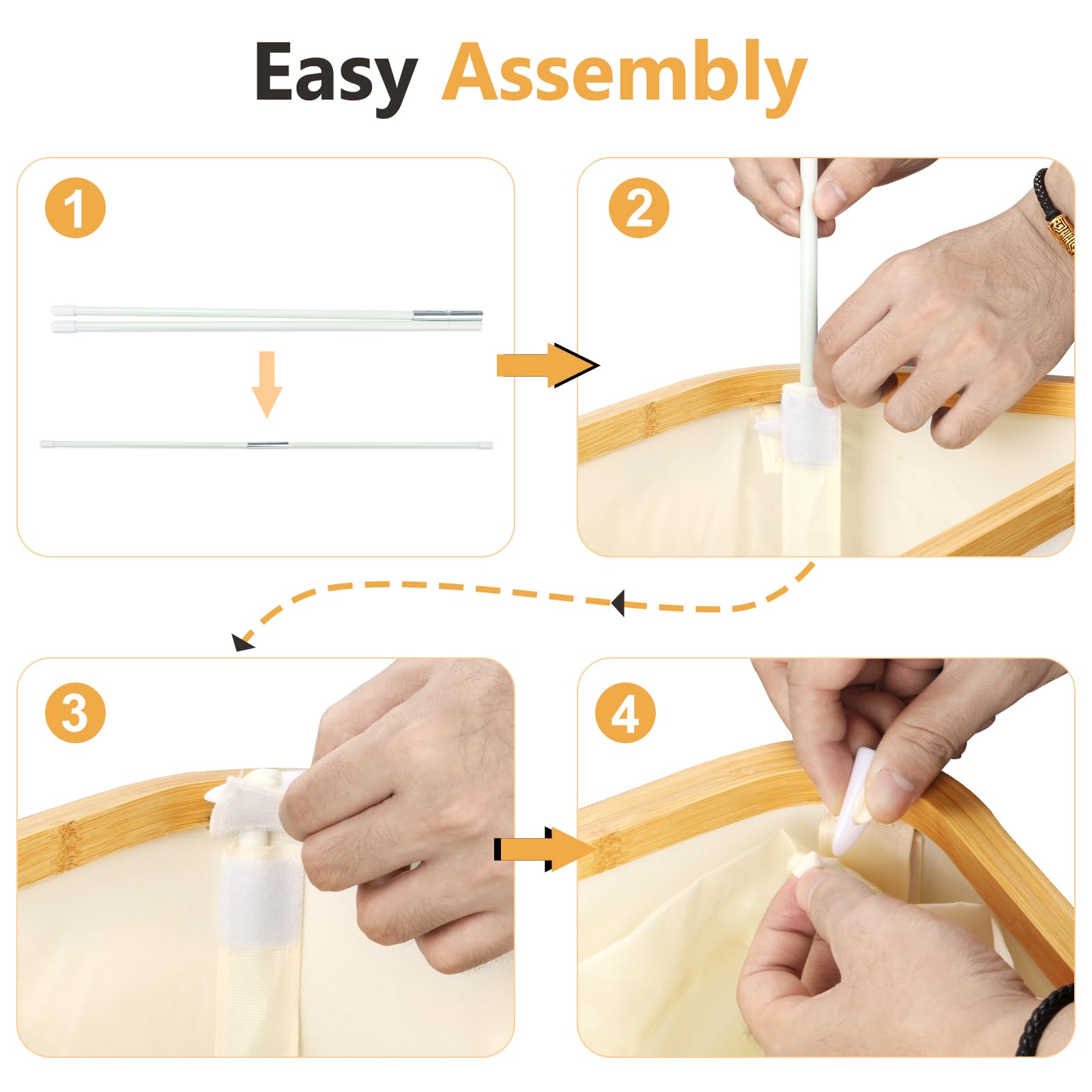 Easy Assembly

1

2

3

4