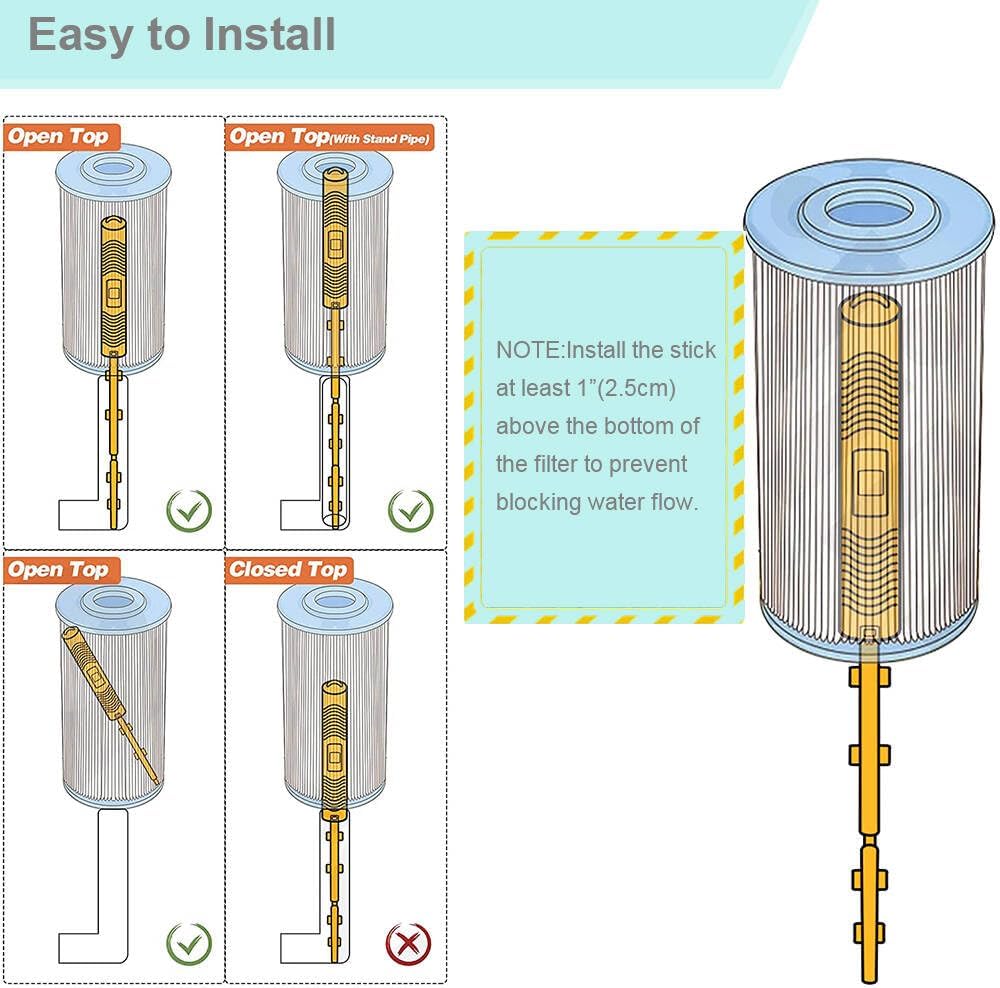 Easy to Install

Open Top

Open Top(With Stand Pipe)

Open Top

Closed Top

NOTE:Install the stick at least 1”(2.5cm) above the bottom of the filter to prevent blocking water flow.